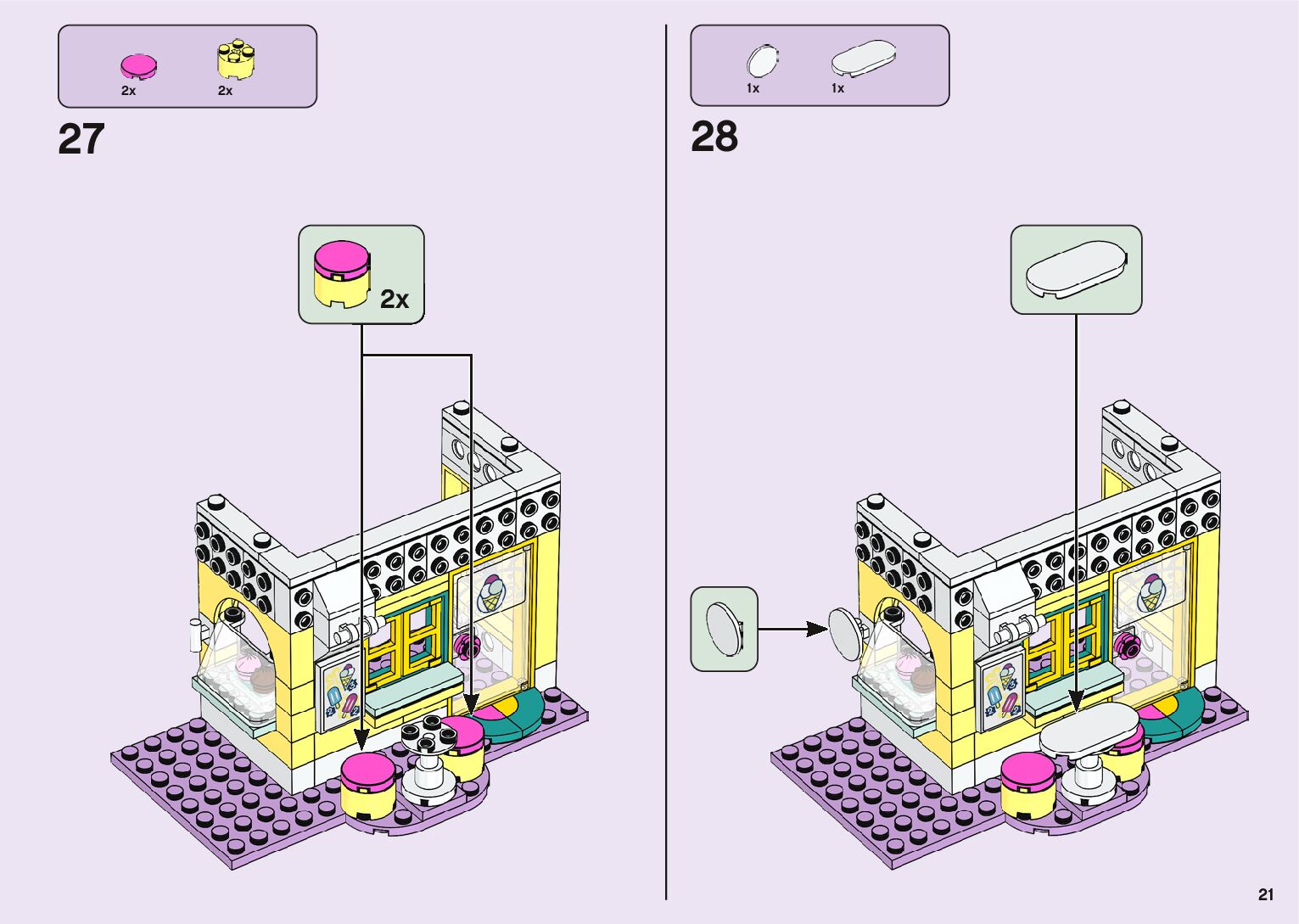 2x 2x

27

2x

1x 1x

28

21