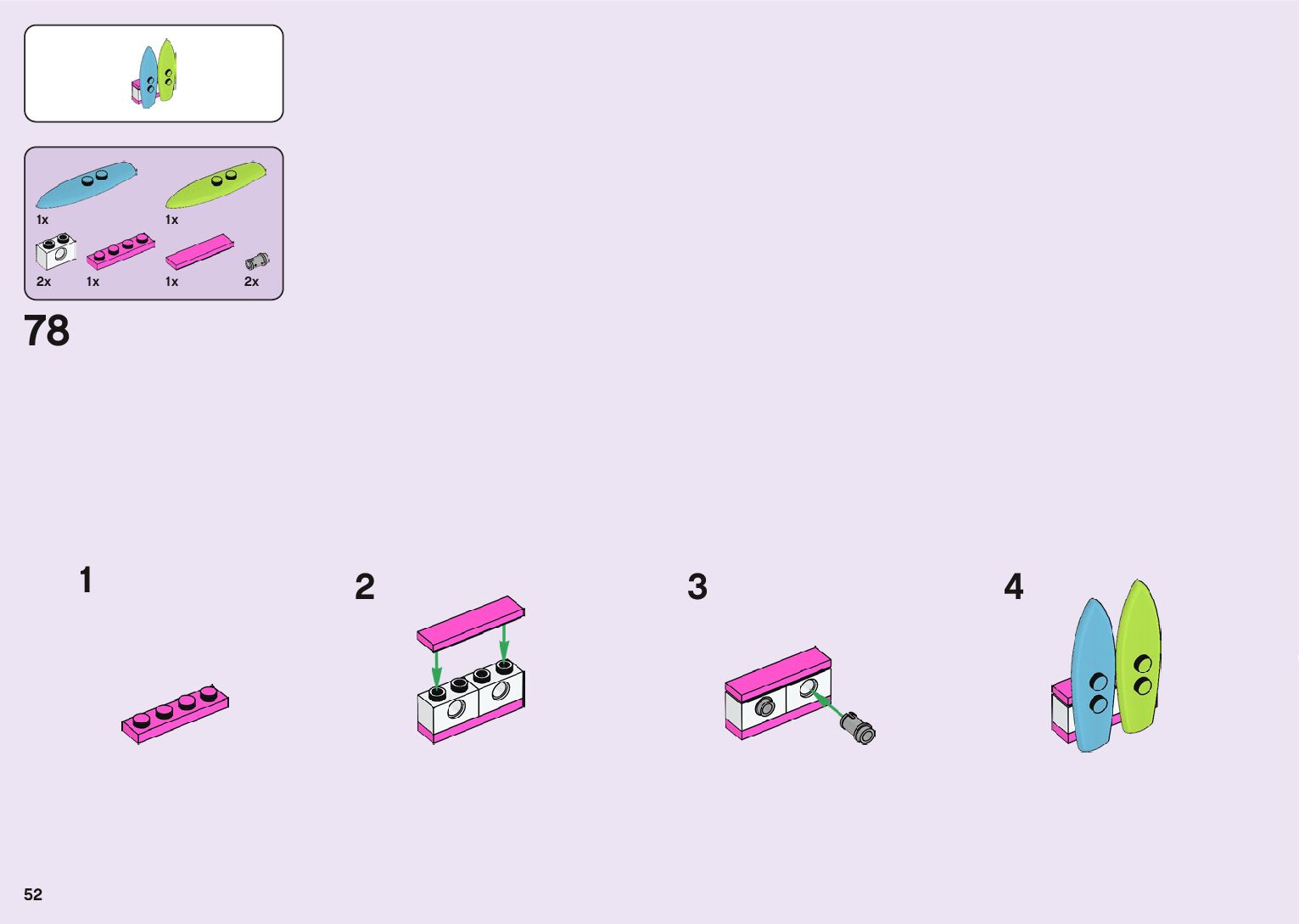 1x
1x
2x
1x
1x
2x

78

1

2

3

4

52