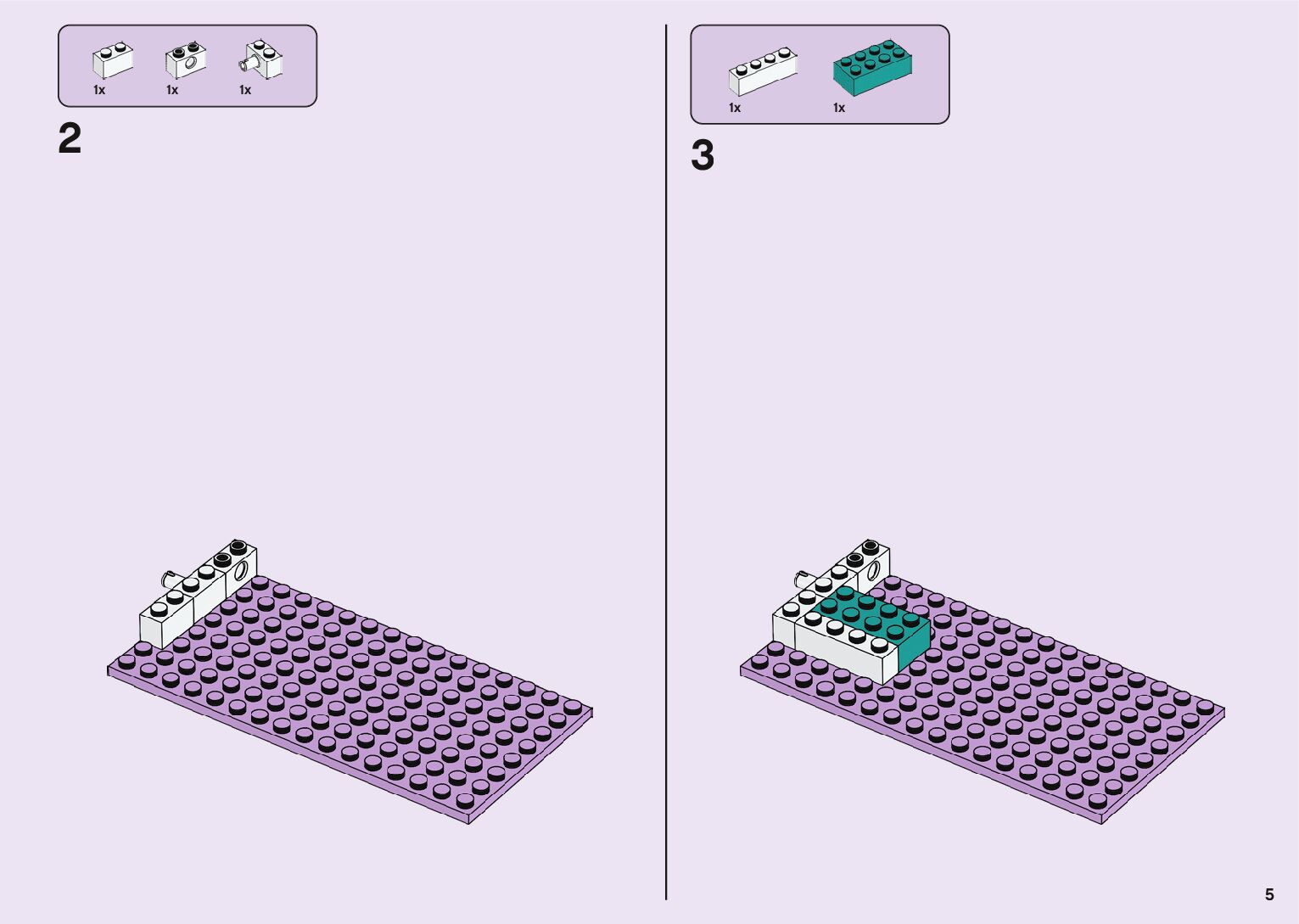 1x 1x 1x

2

1x 1x

3

5