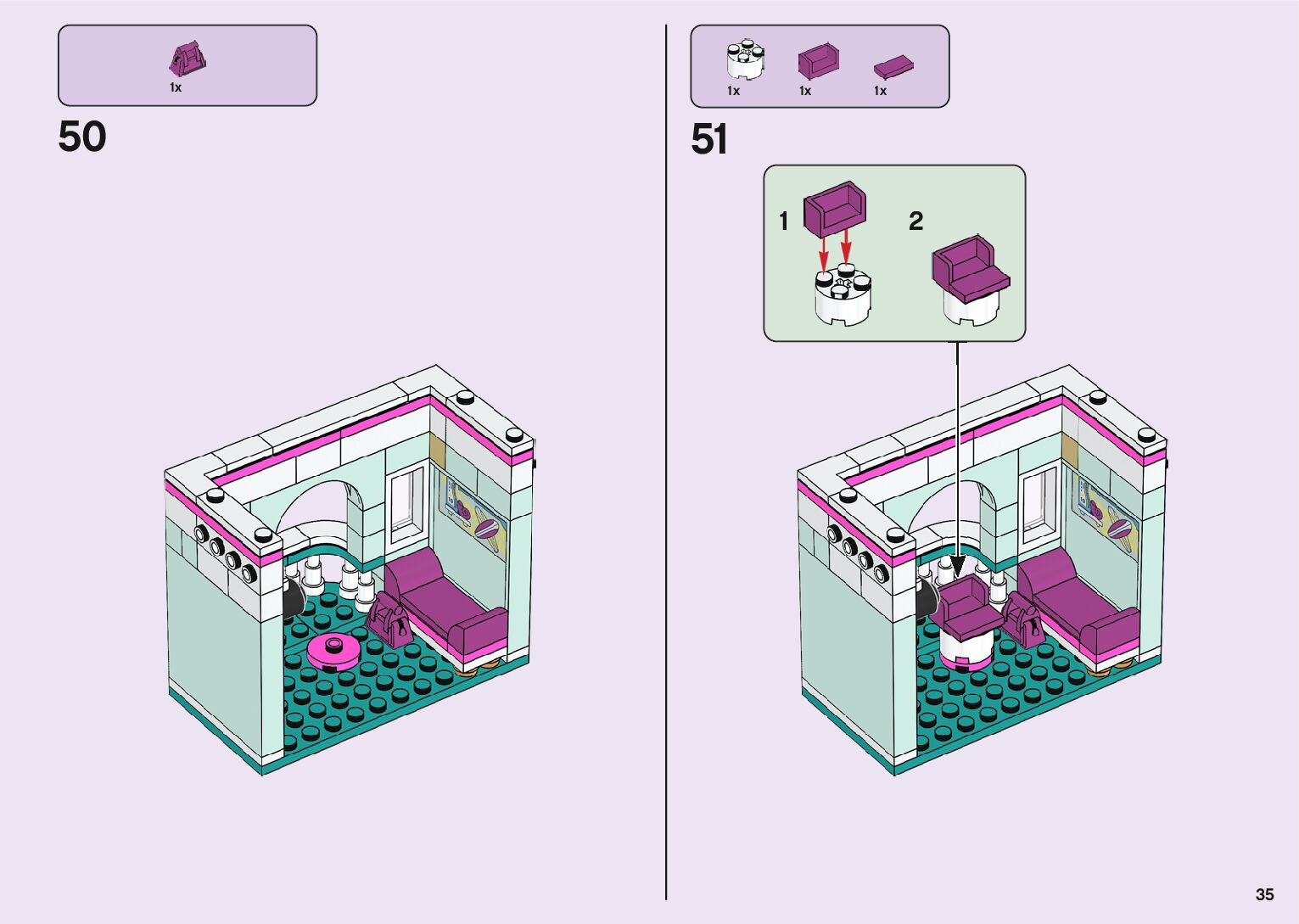 1x

50

1x 1x 1x

51

1

2

35