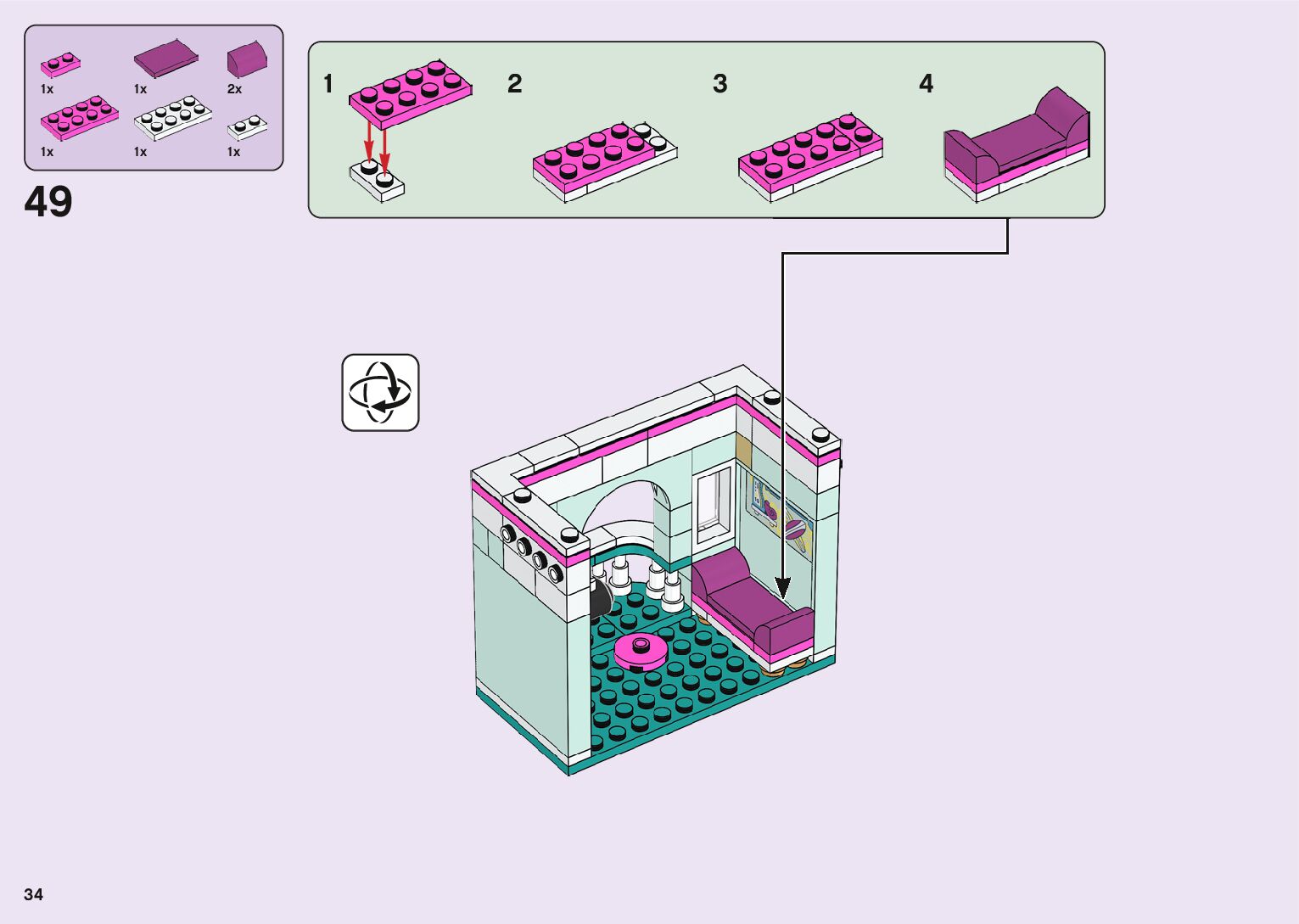 1x 1x 2x
1x 1x 1x

49

1 2 3 4

34