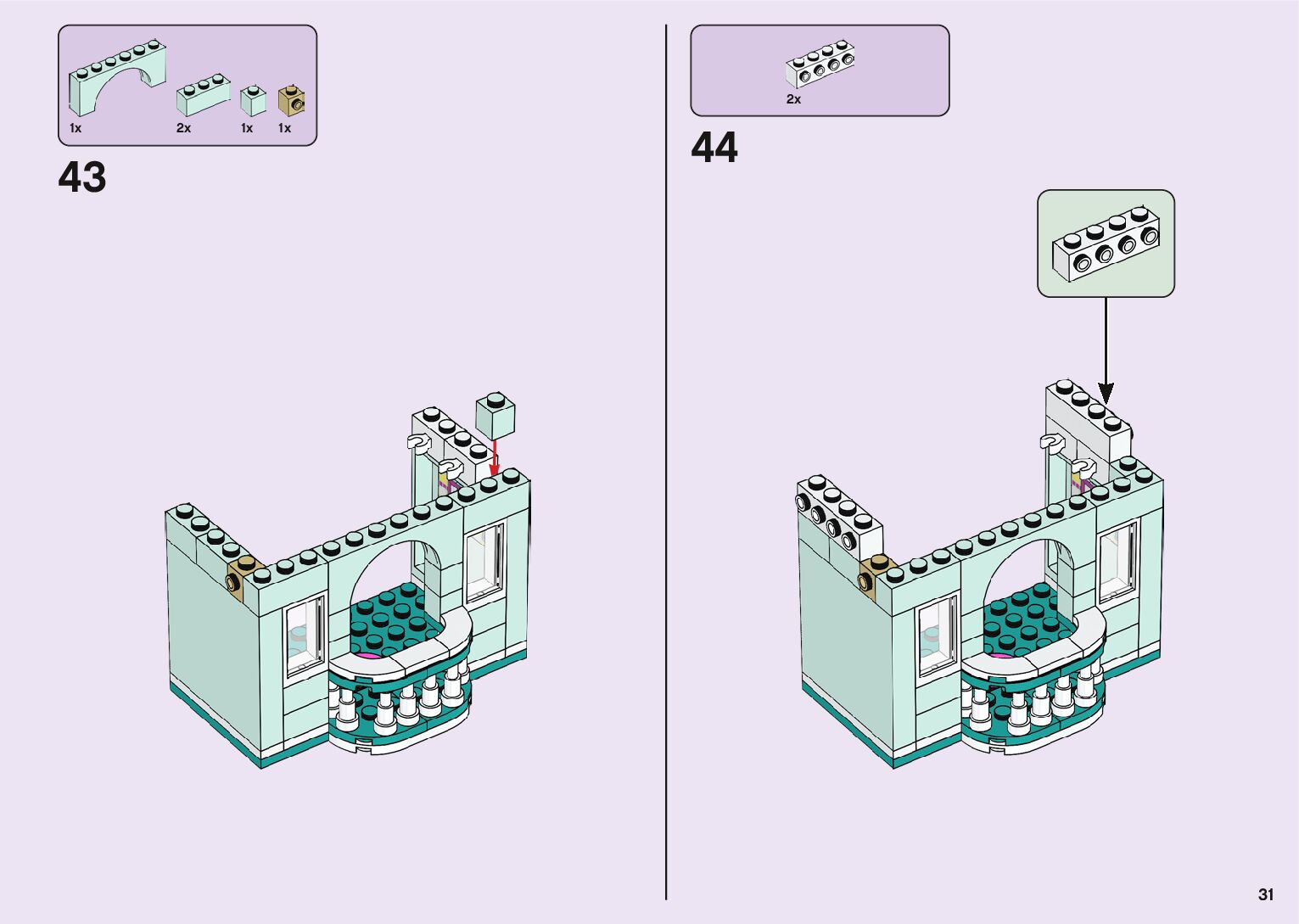 1x 2x 1x 1x

43

2x

44

31