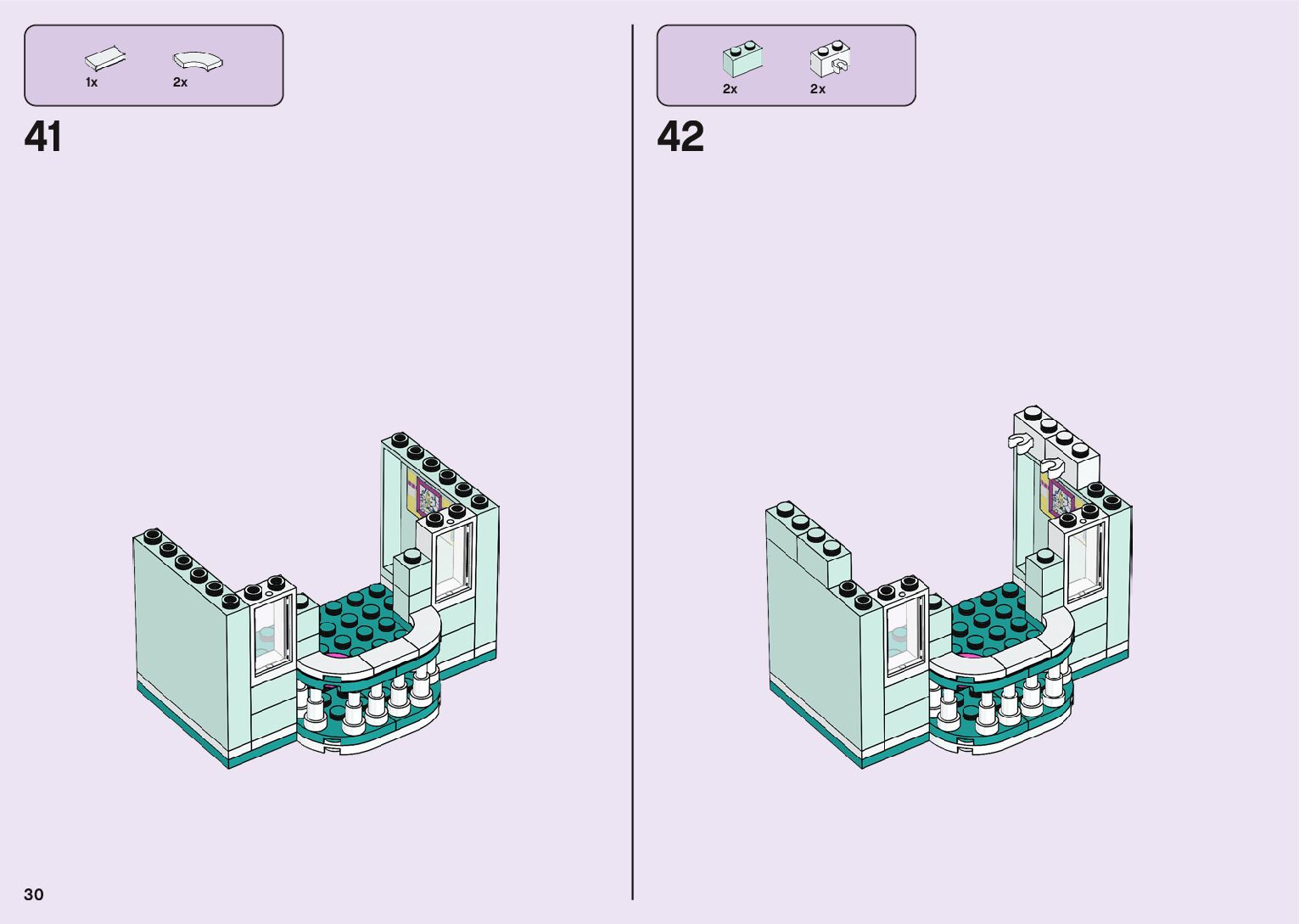 1x 2x

41

2x 2x

42

30