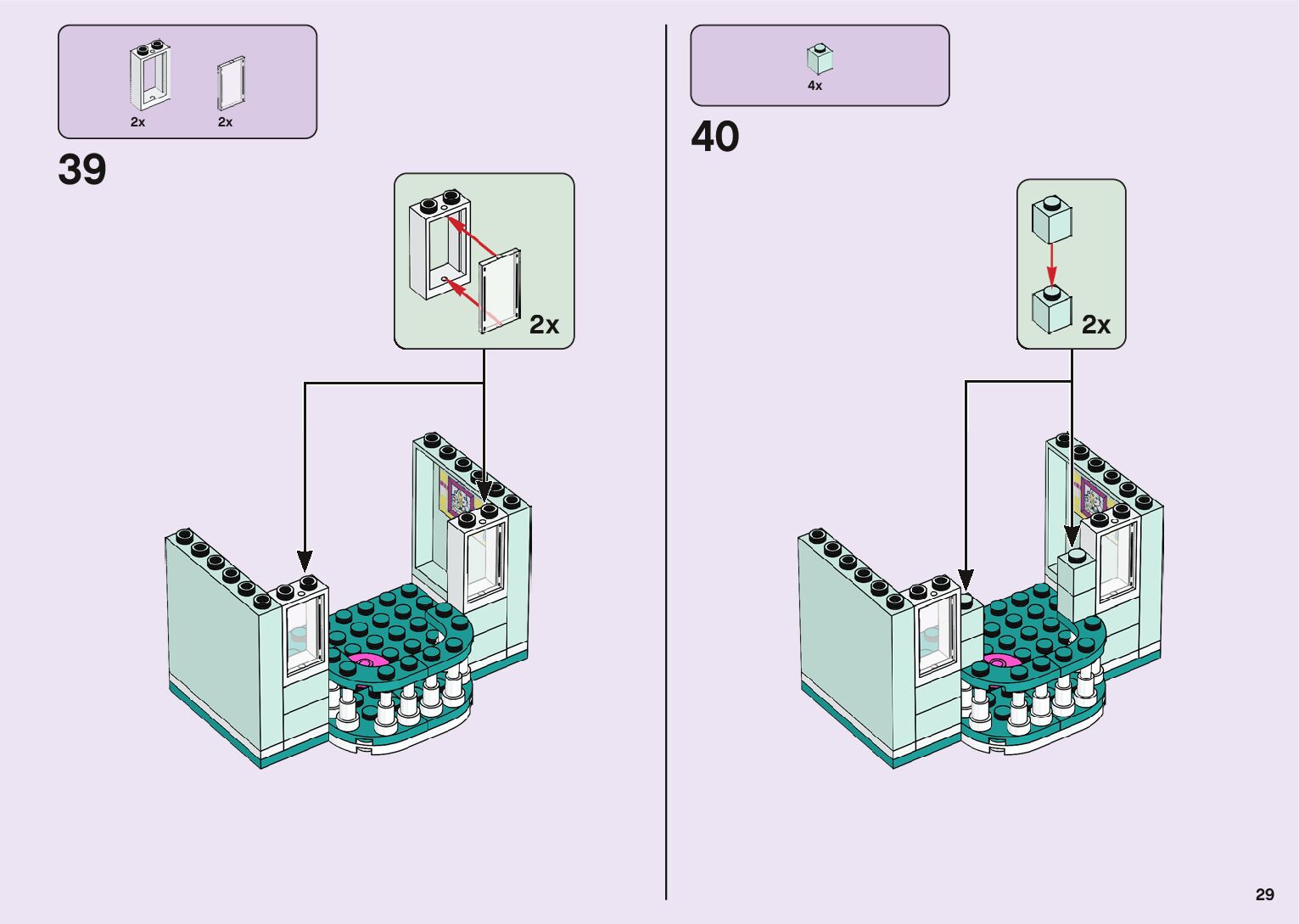 2x 2x

39

2x

4x

40

2x

29