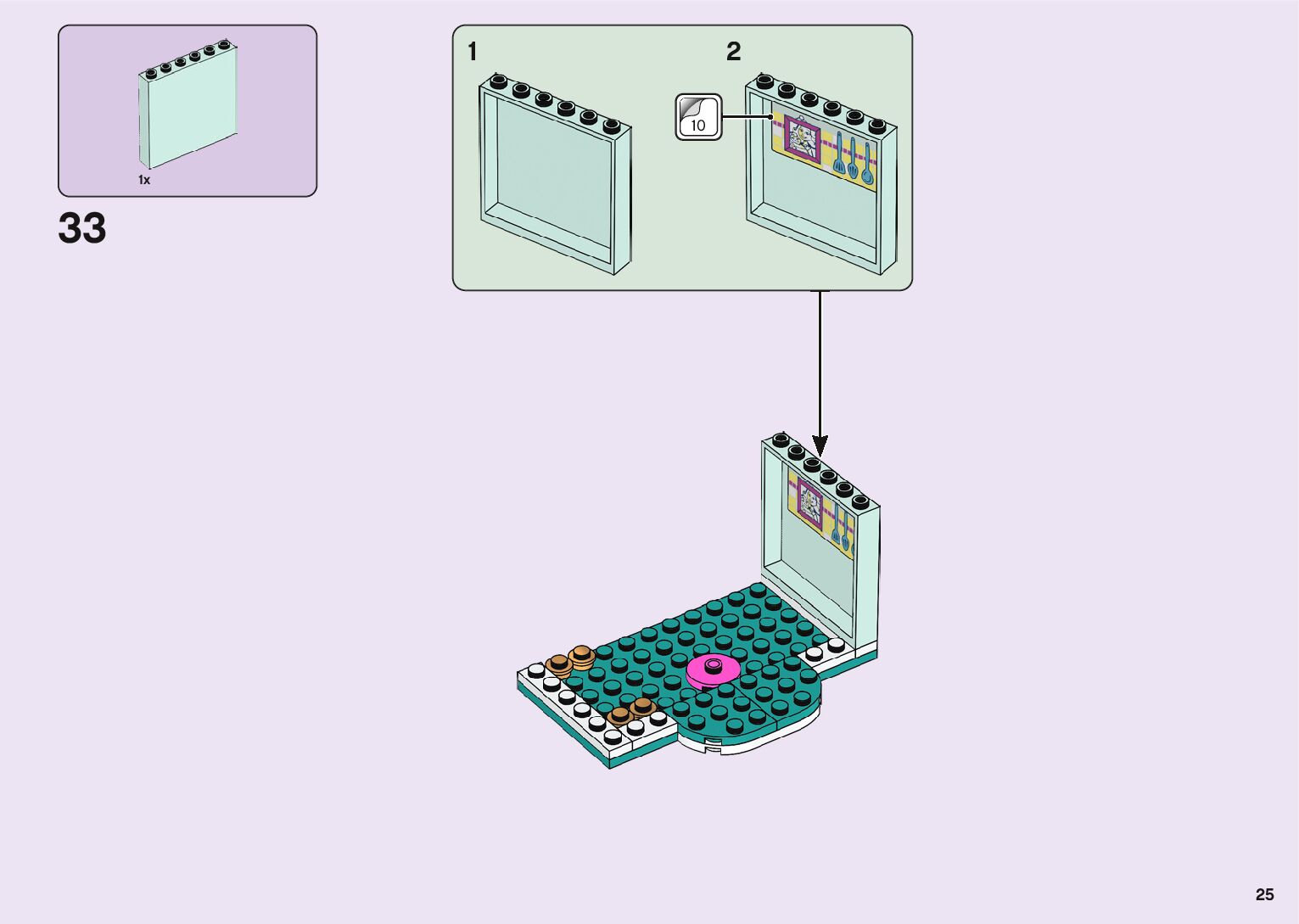 1x

33

1

2

10

25