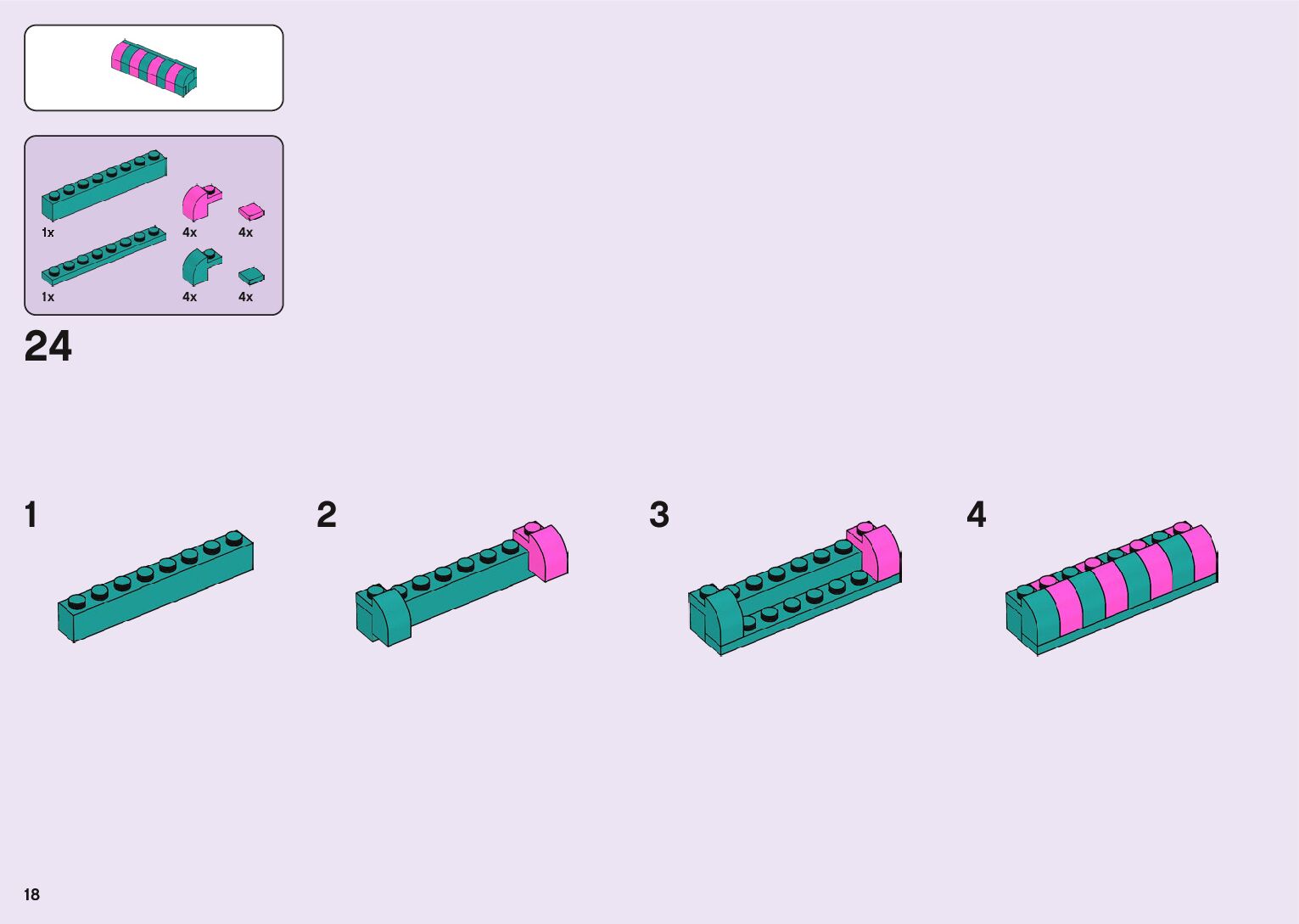 1x
4x
4x
1x
4x
4x

24

1

2

3

4

18