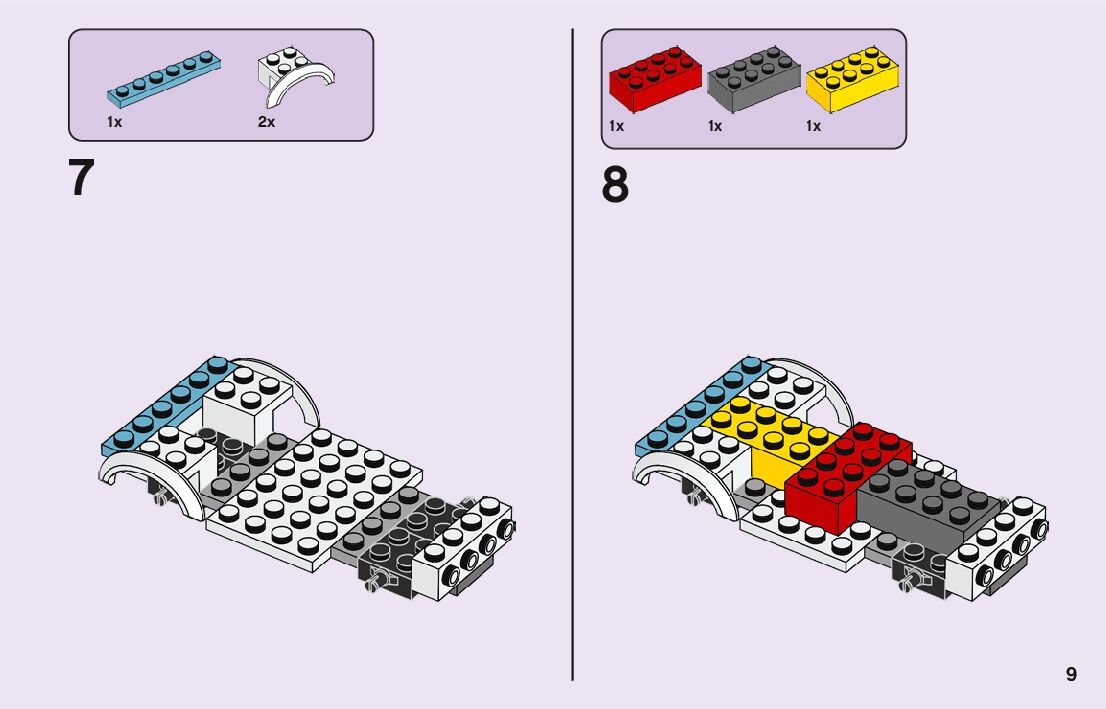 1x 2x

7

1x 1x 1x

8

9