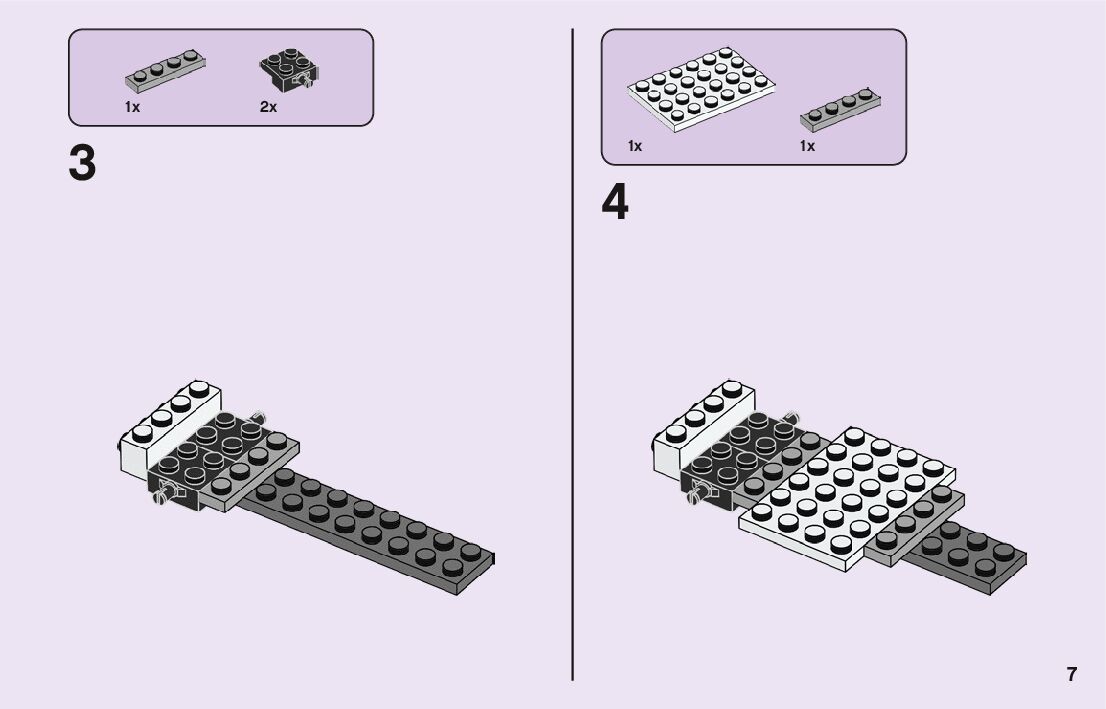 1x
2x

3

1x
1x

4

7