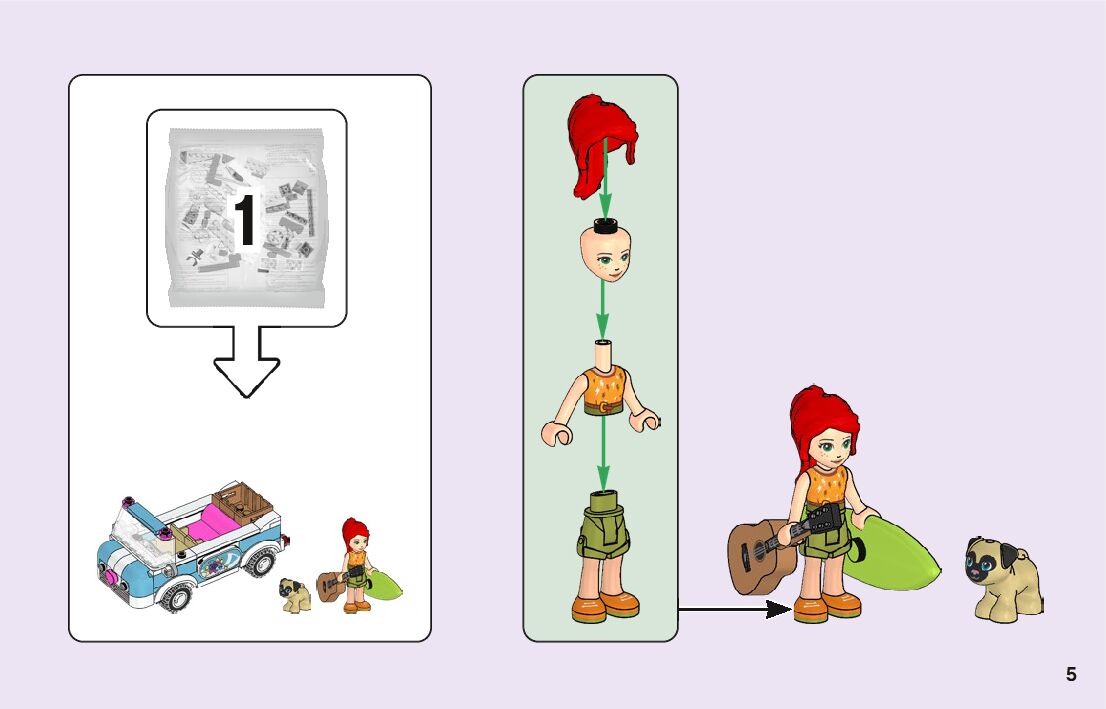 1

5