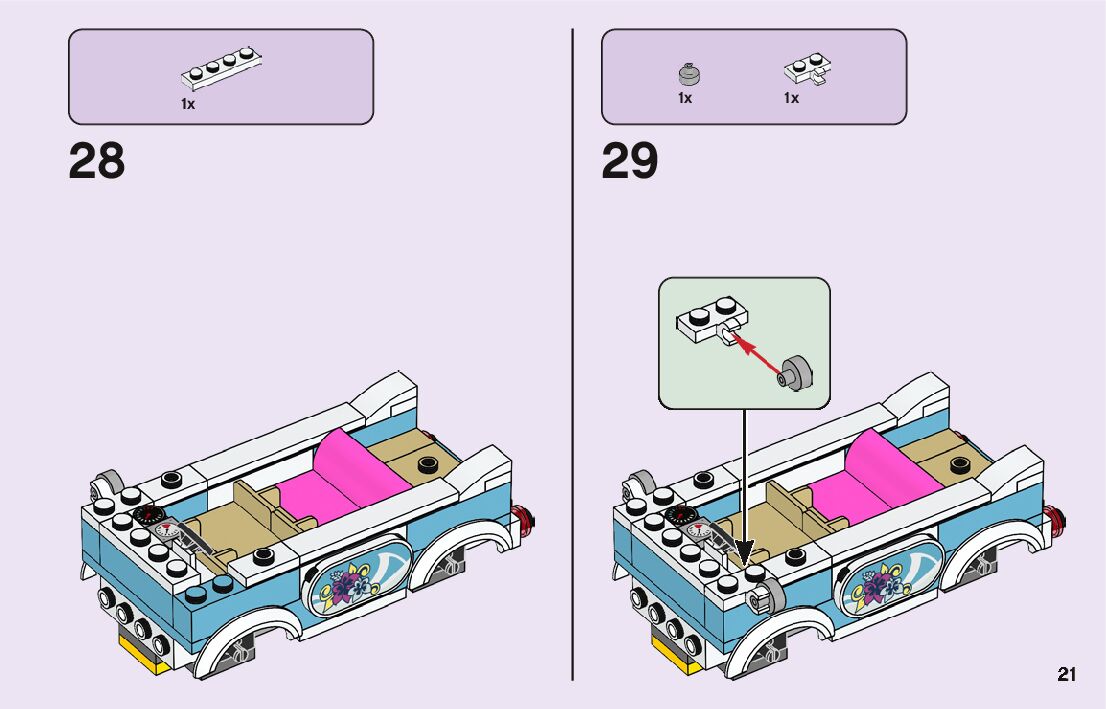 1x

28

1x 1x

29

21