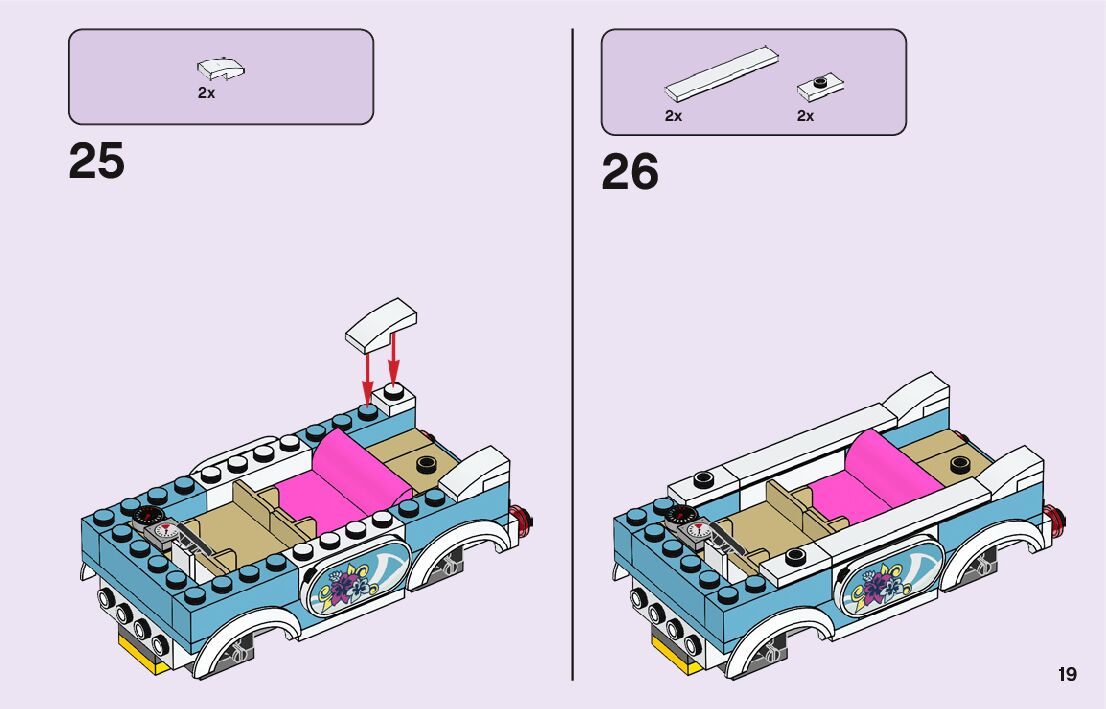 2x

25

2x

2x

26

19