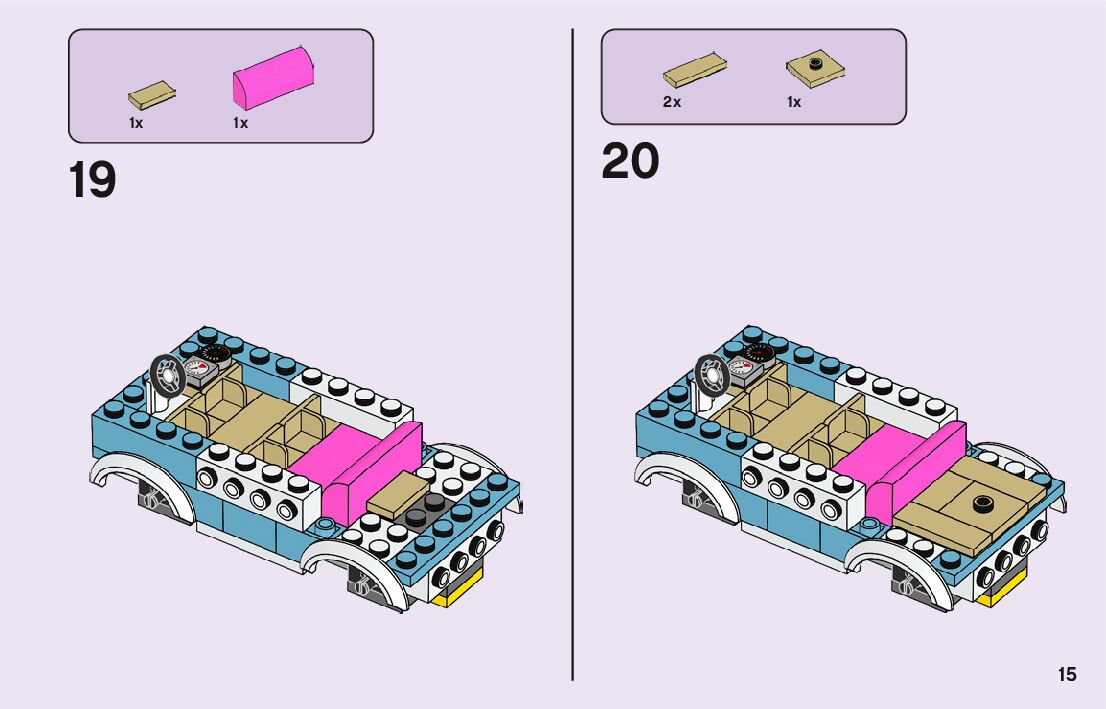 1x 1x

19

2x 1x

20

15