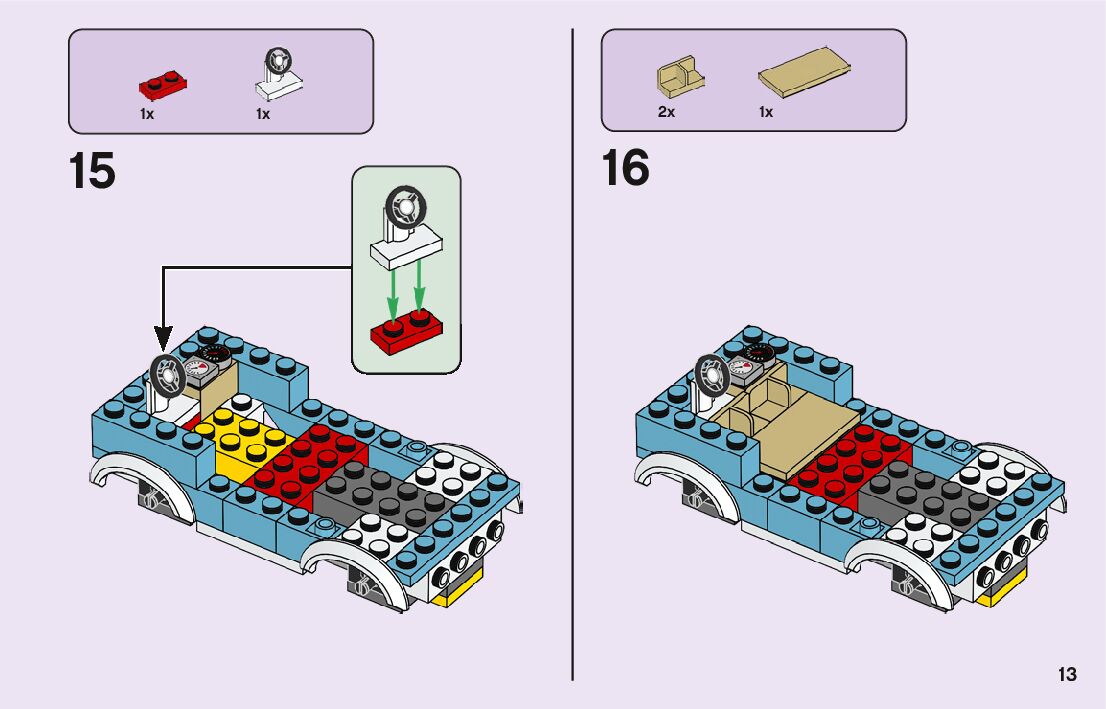 1x 1x

15

2x 1x

16

13