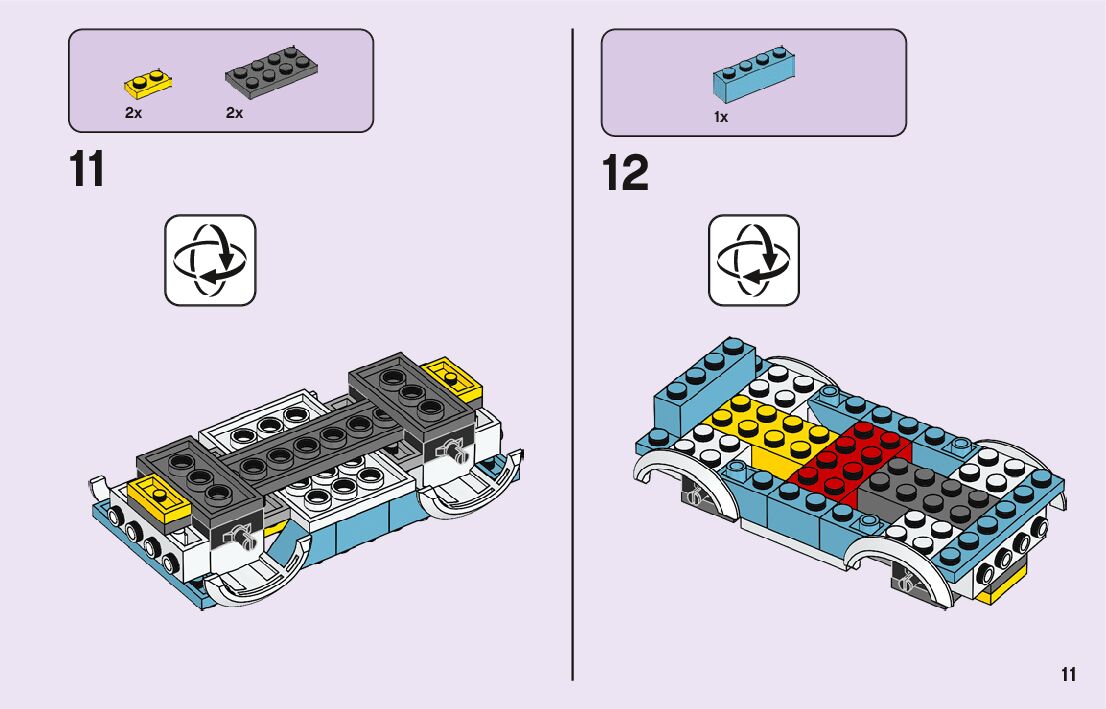 2x 2x

11

1x

12

11