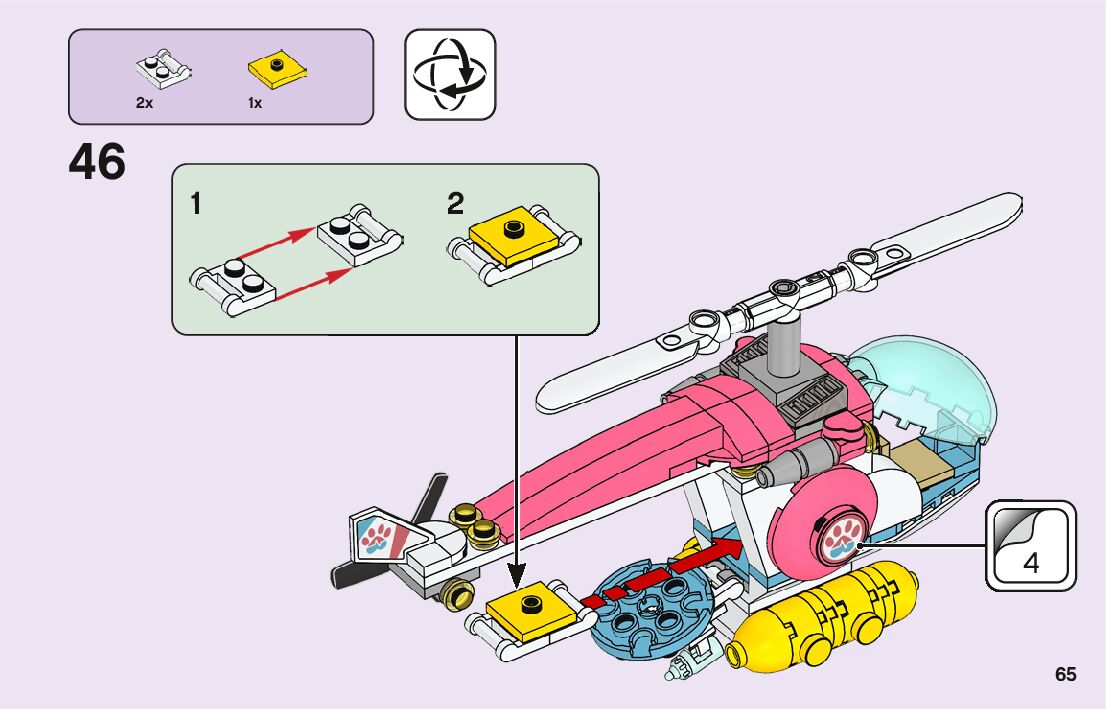 2x
1x

46

1

2

4

65