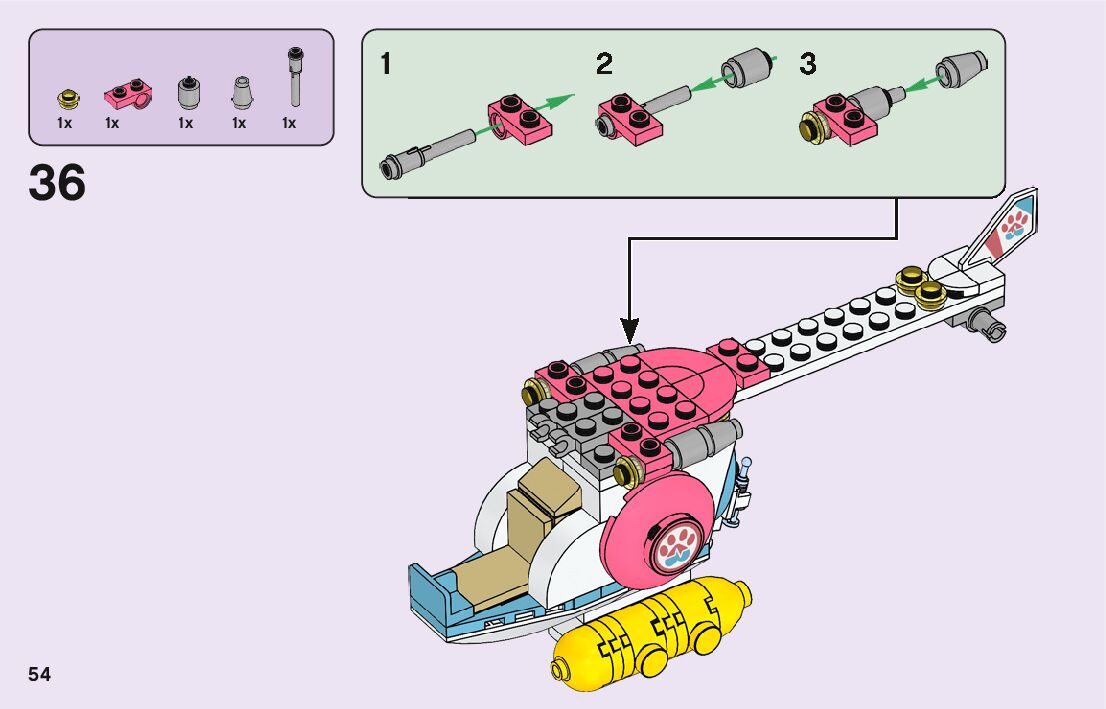 1x 1x 1x 1x 1x

36

1

2

3

54