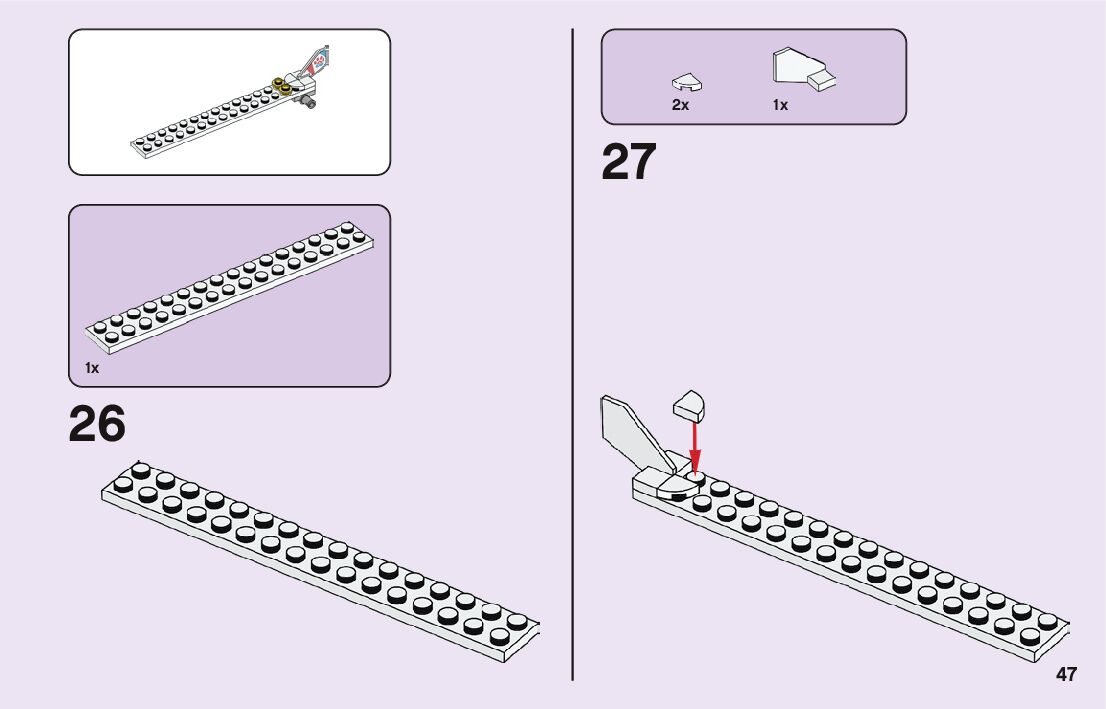 1x

26

2x

1x

27

47