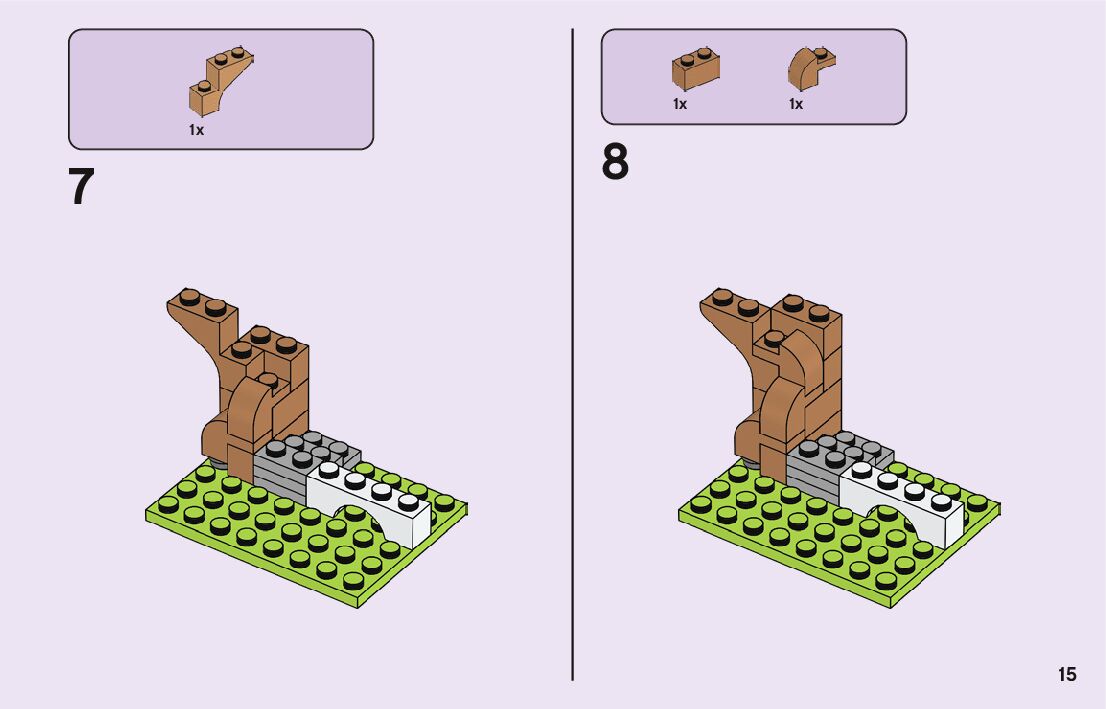 1x

7

1x 1x

8

15