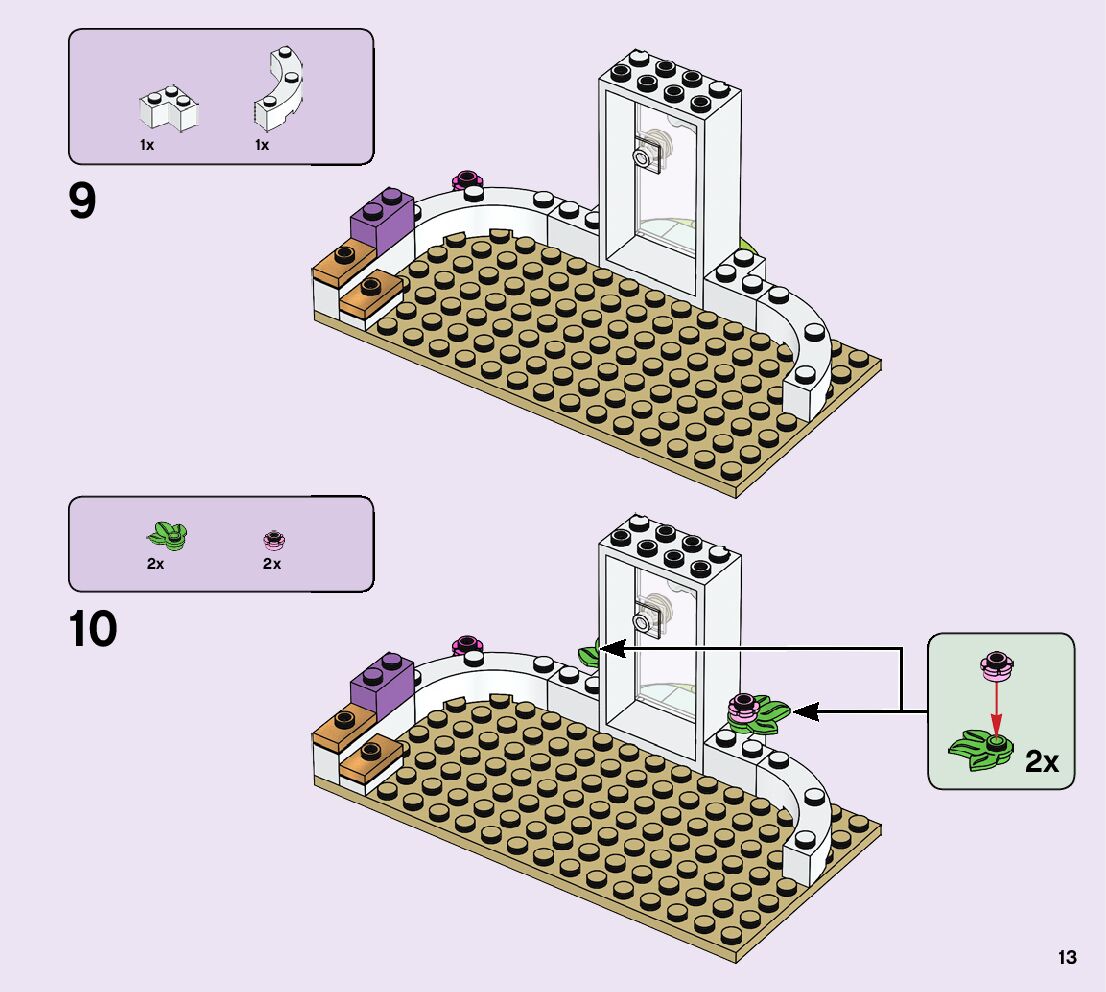 1x 1x

9

2x 2x

10

2x

13