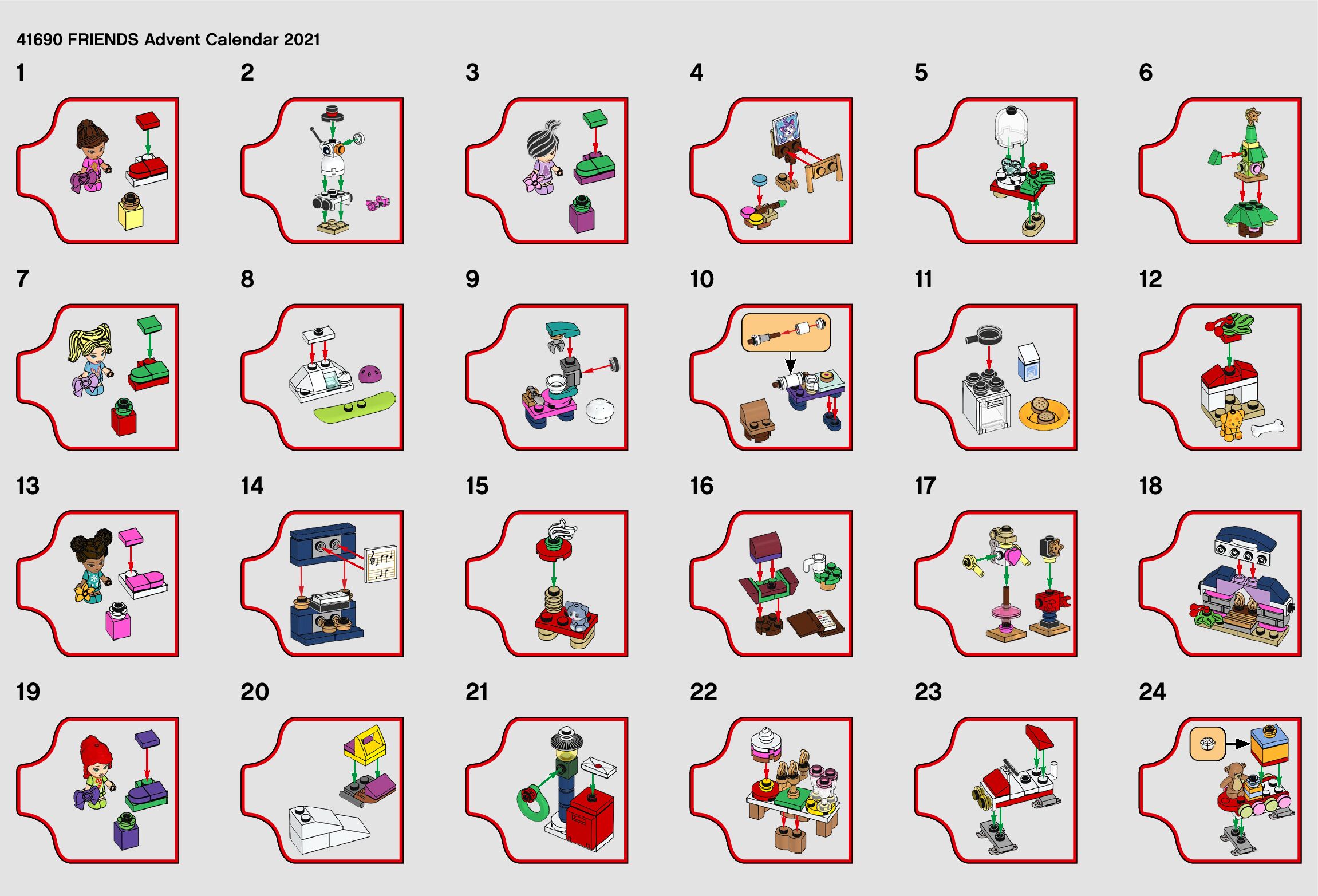 41690 FRIENDS Advent Calendar 2021

1

2

3

4

5

6

7

8

9

10

11

12

13

14

15

16

17

18

19

20

21

22

23

24