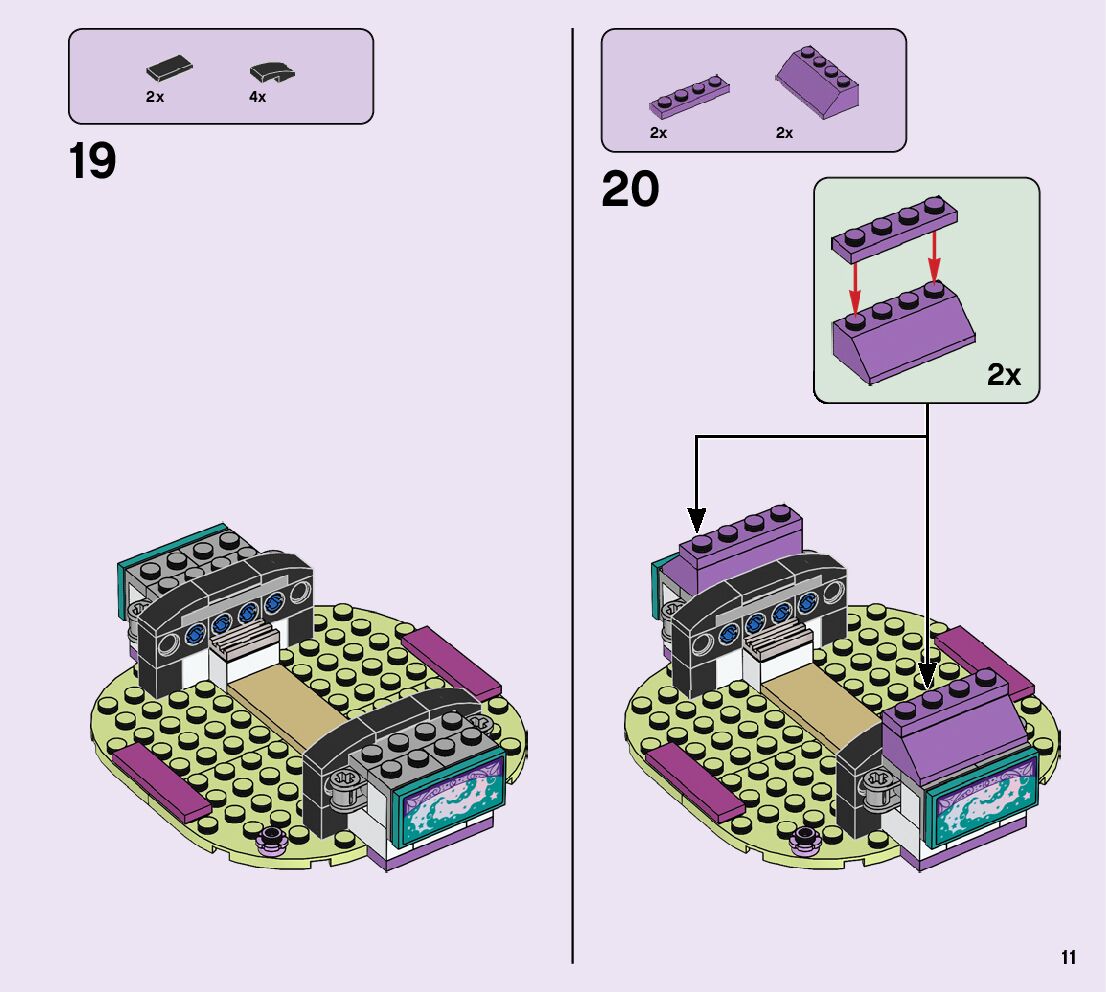 2x 4x

19

2x 2x

20

2x

11