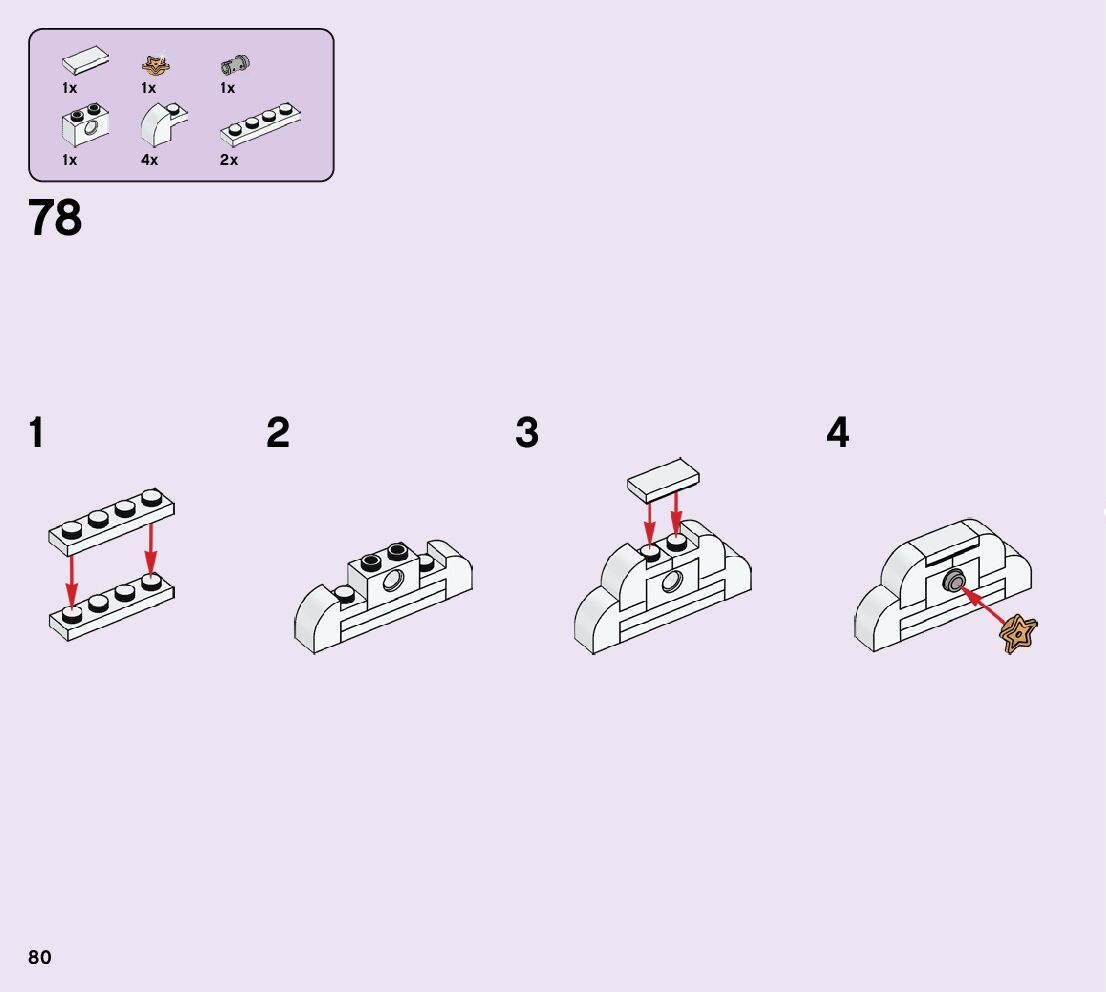 1x 1x 1x
1x 4x 2x

78

1

2

3

4

80