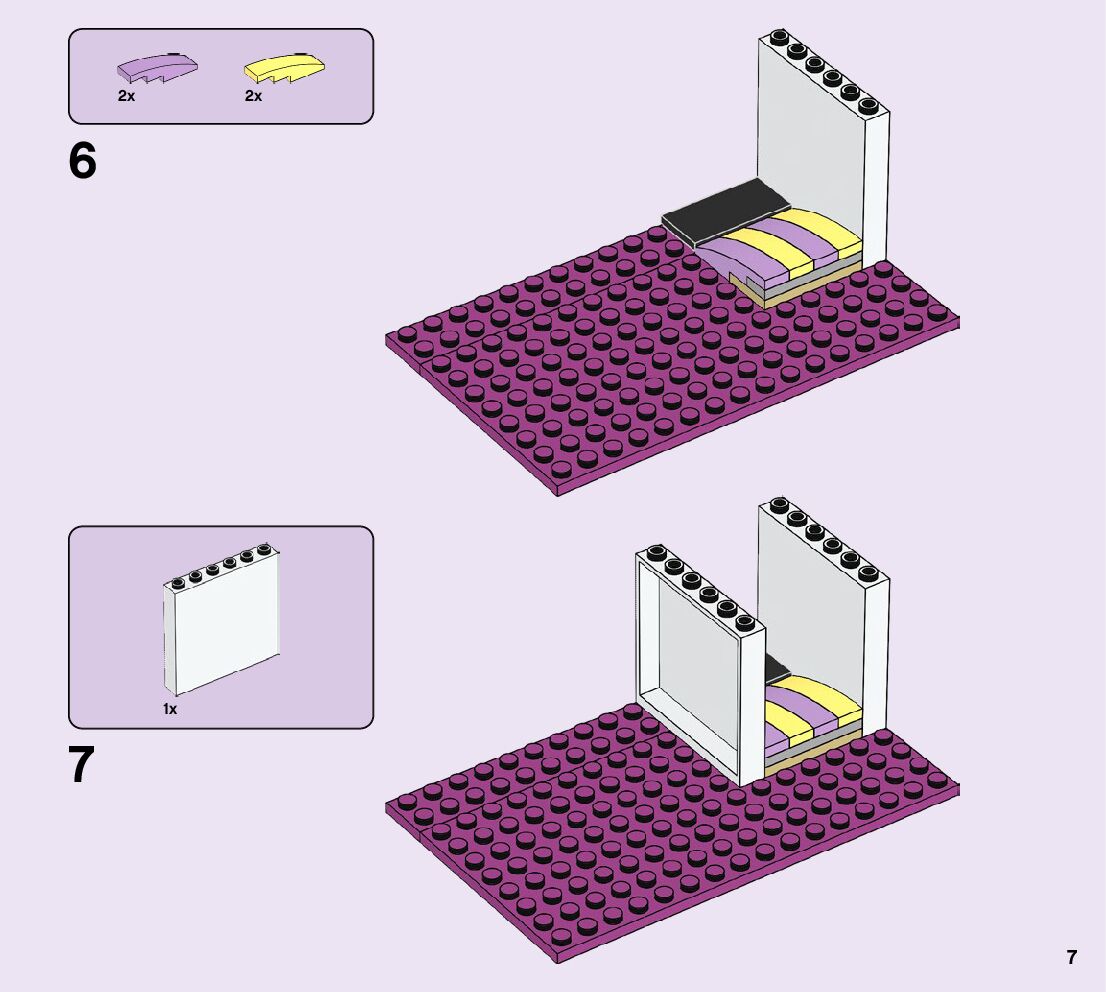 2x 2x

6

1x

7

7