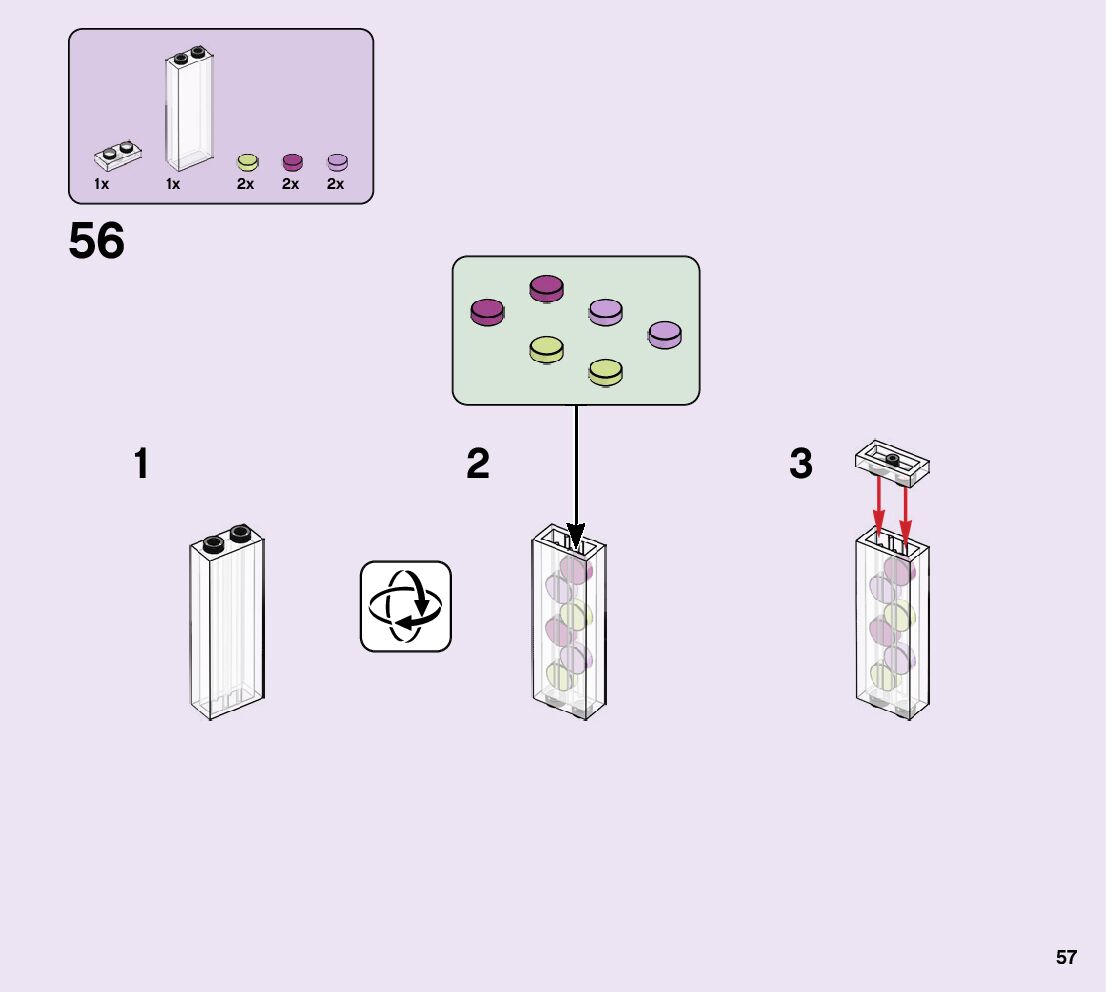 1x 1x 2x 2x 2x

56

1

2

3

57