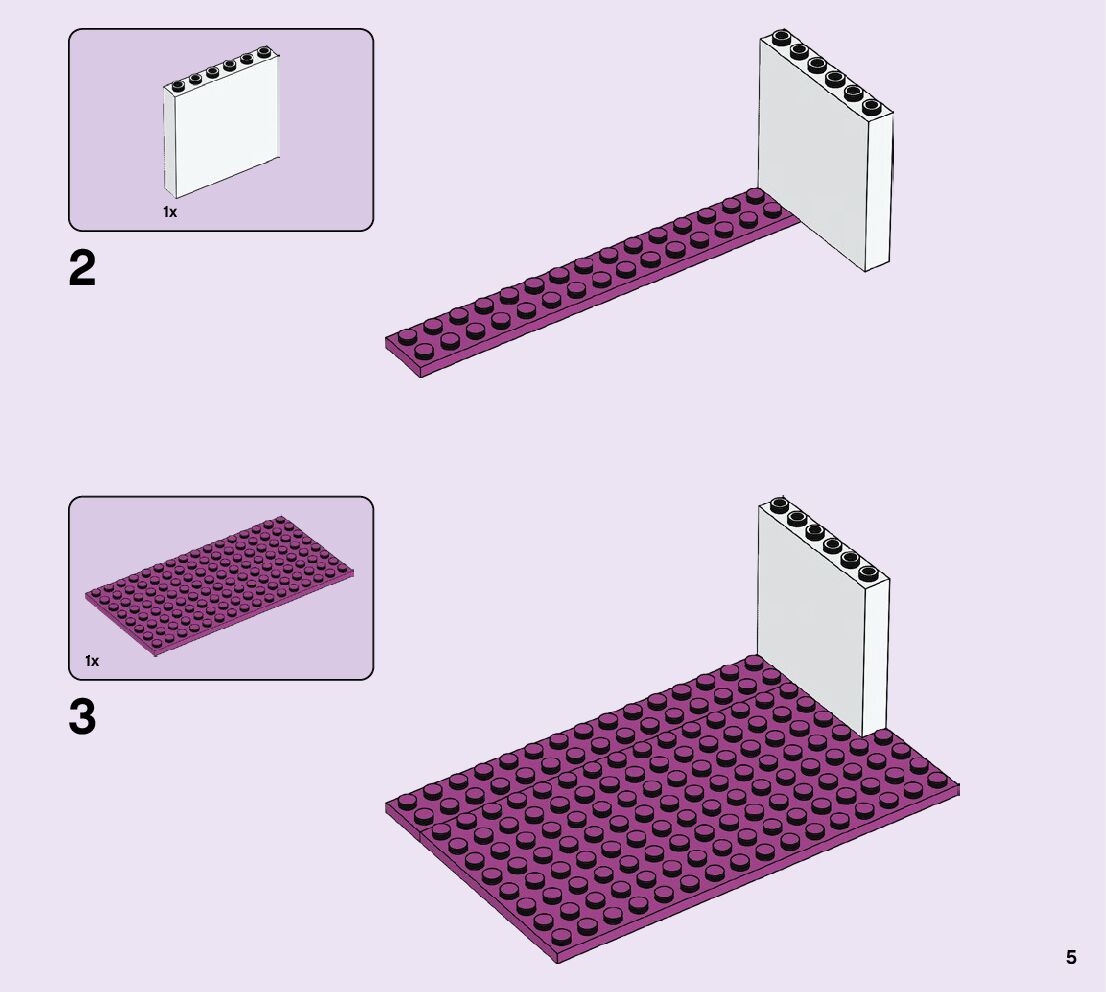 1x

2

1x

3

5