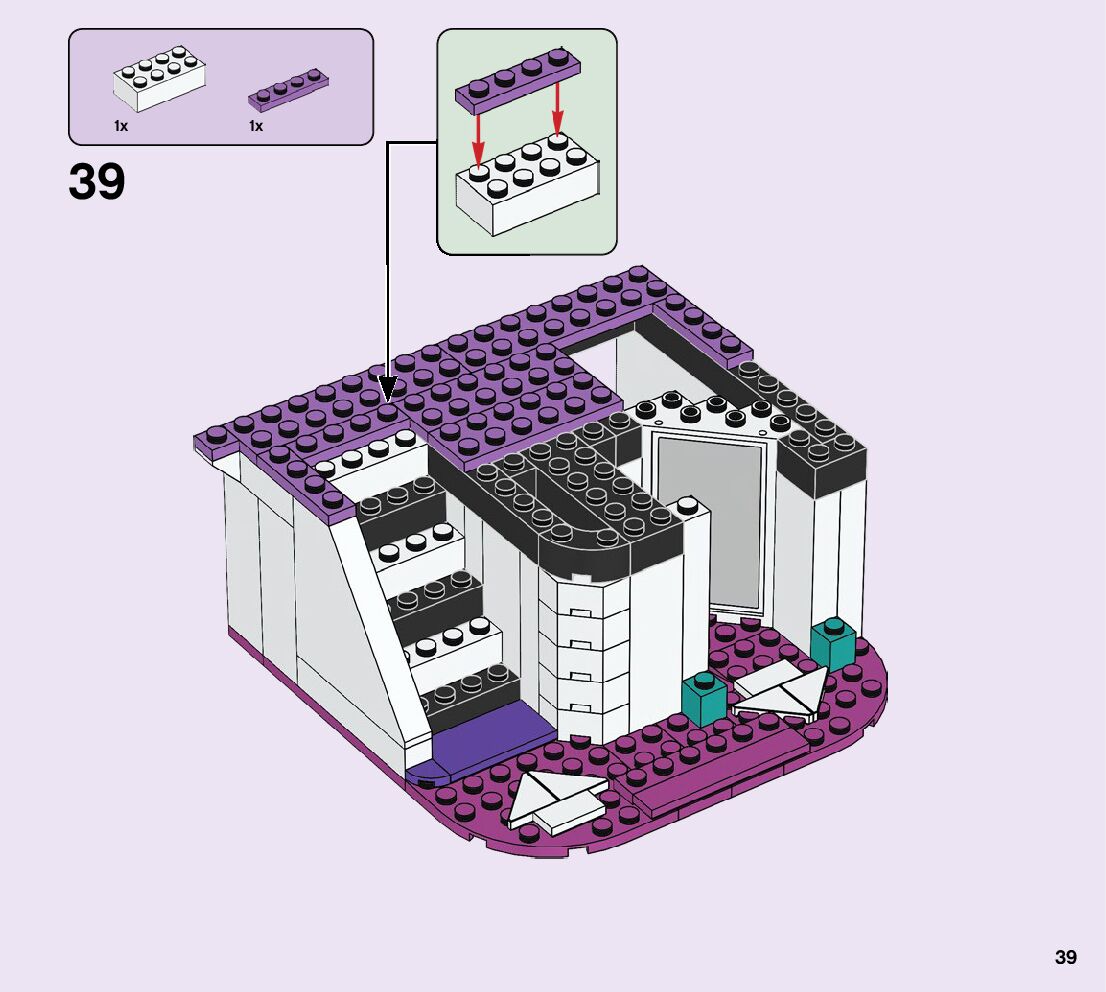 1x 1x

39

39