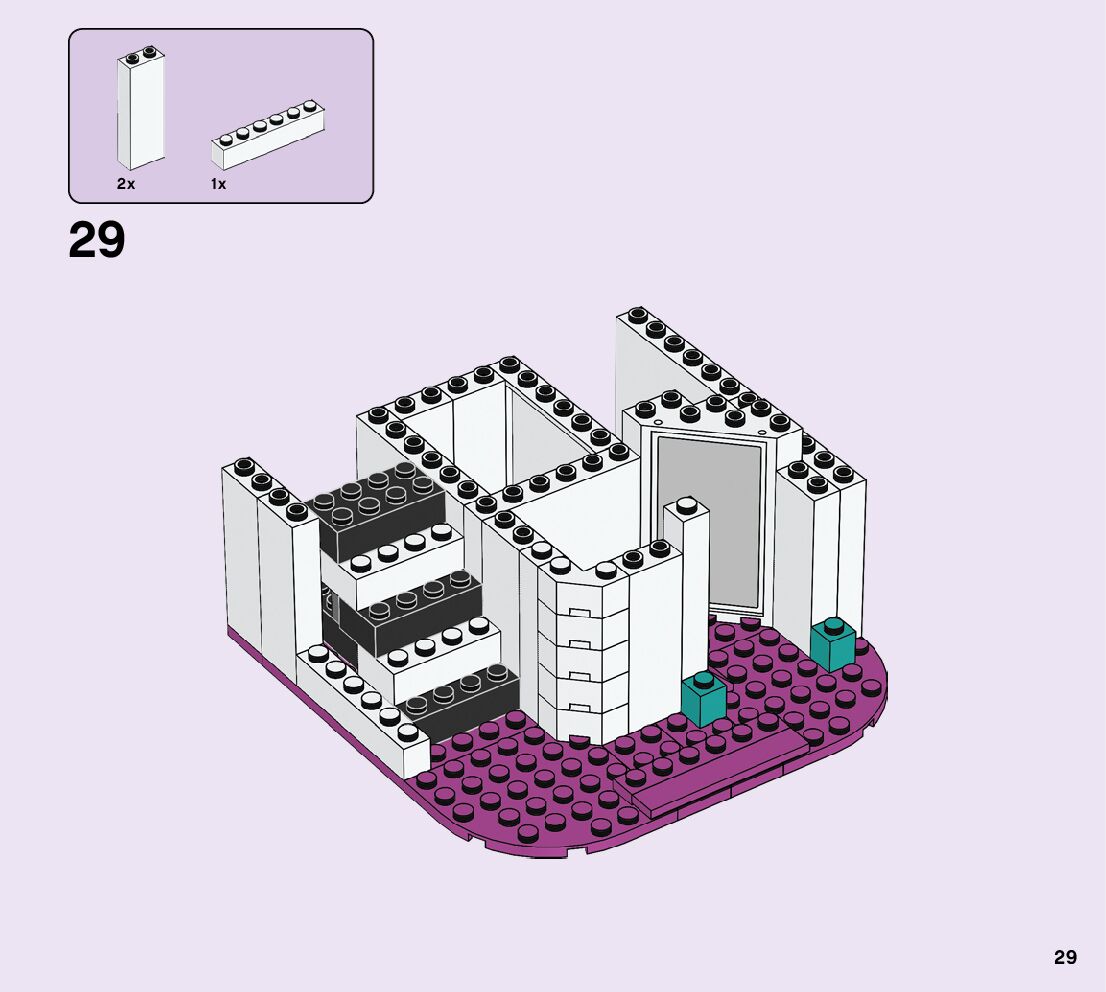 2x
1x

29

29