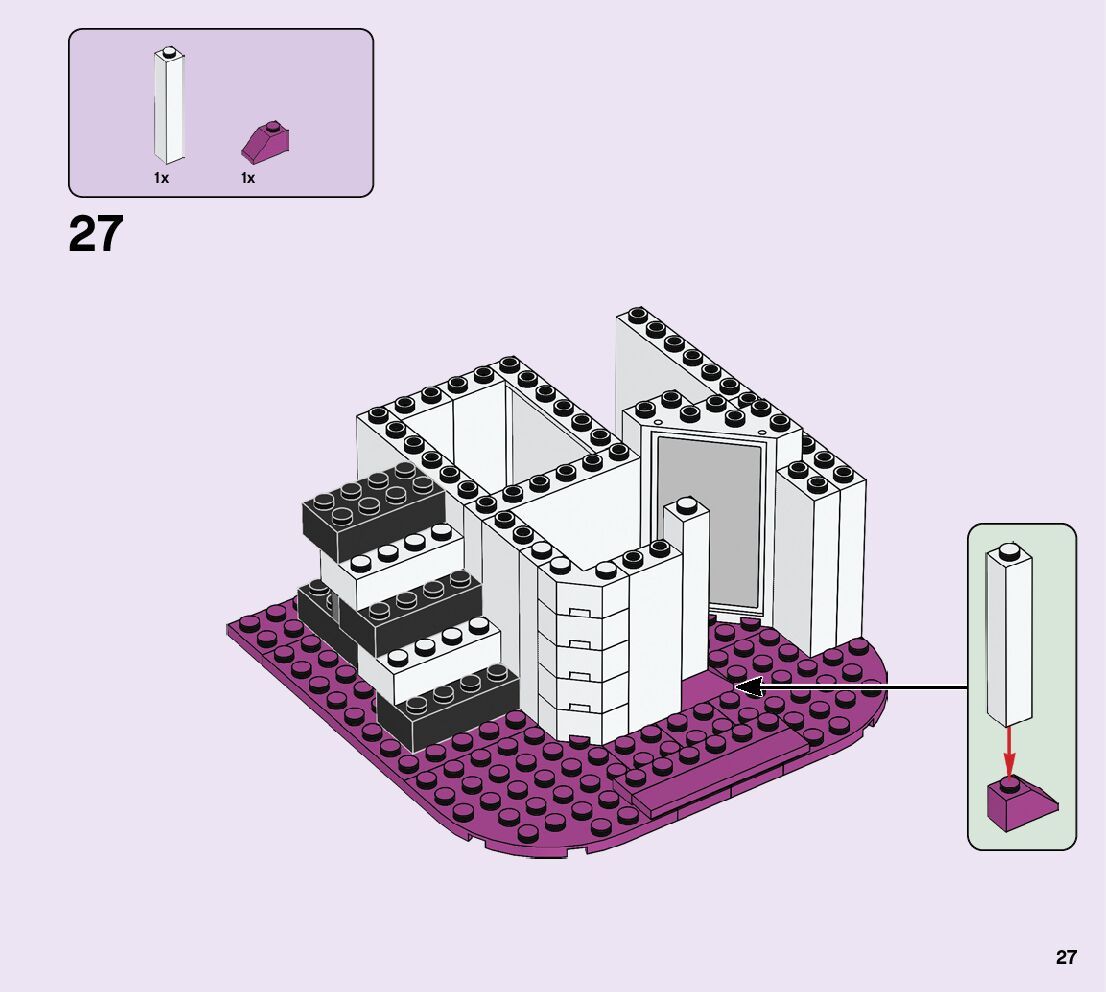 1x 1x

27

27