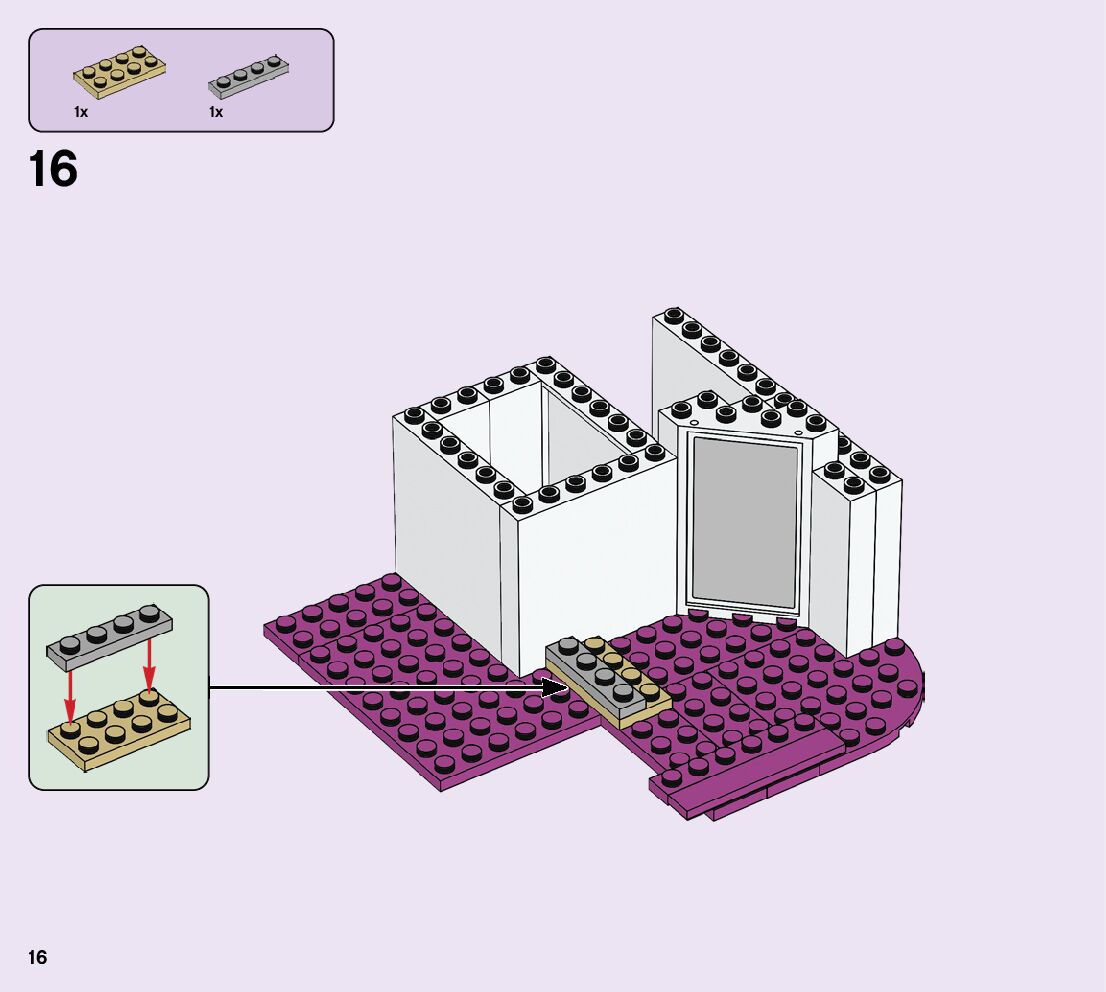 1x
1x

16

16