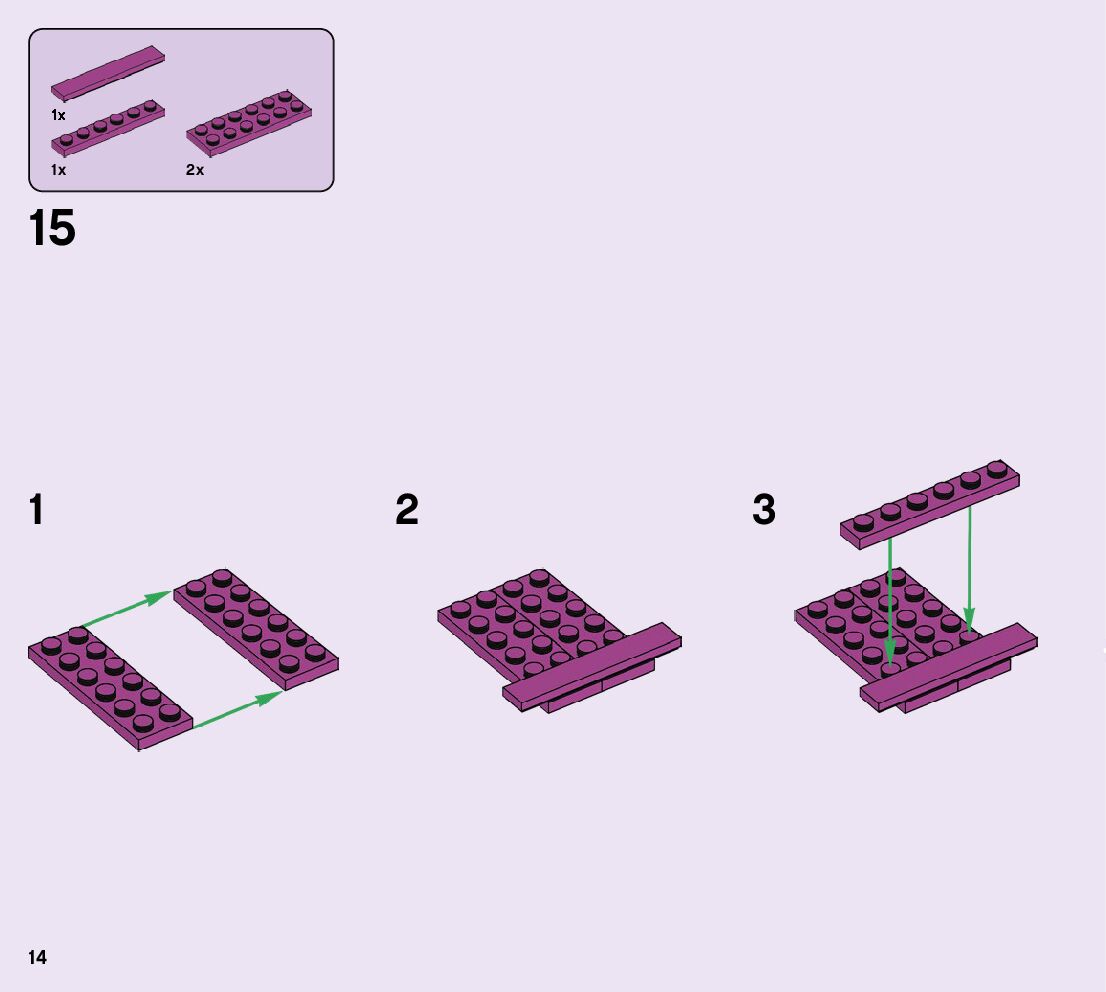 1x

1x

2x

15

1

2

3

14