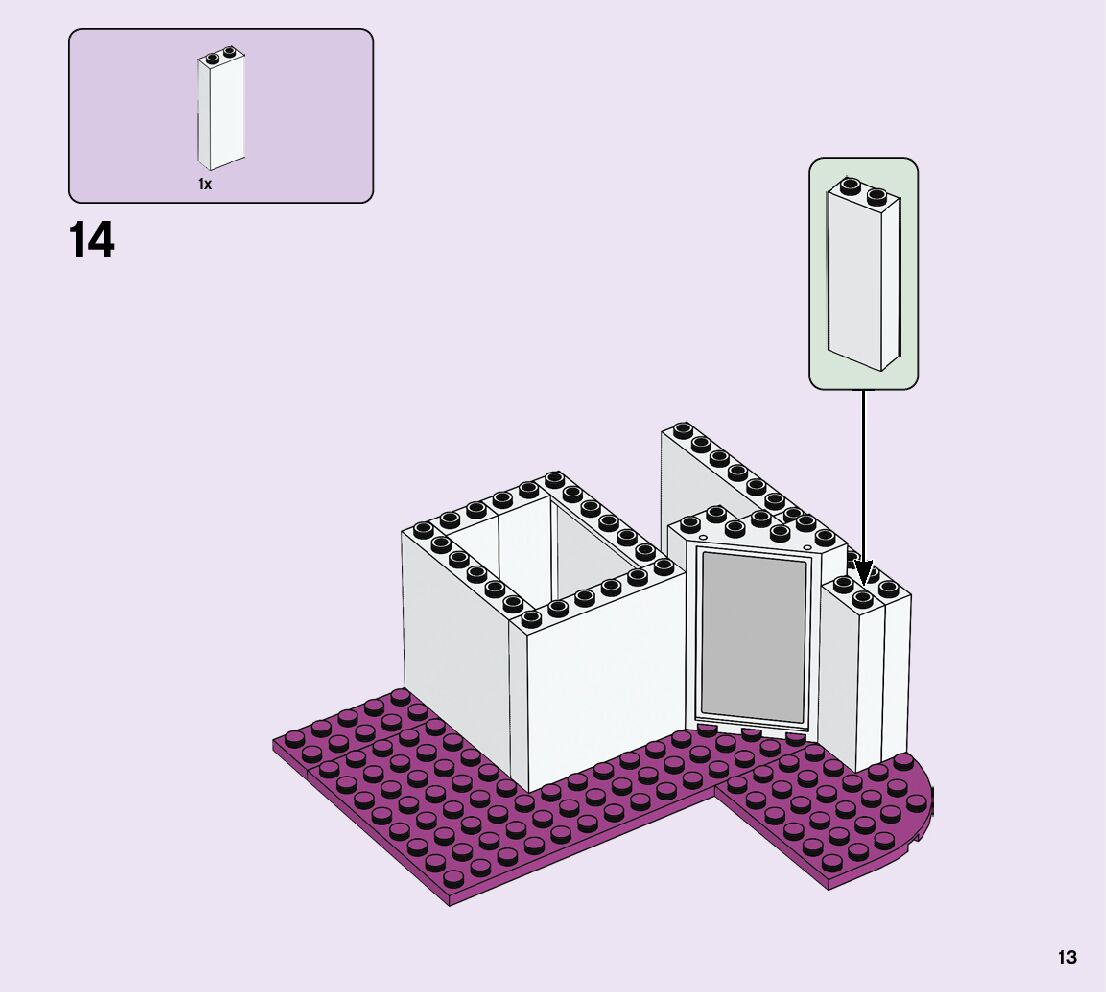 1x

14

13