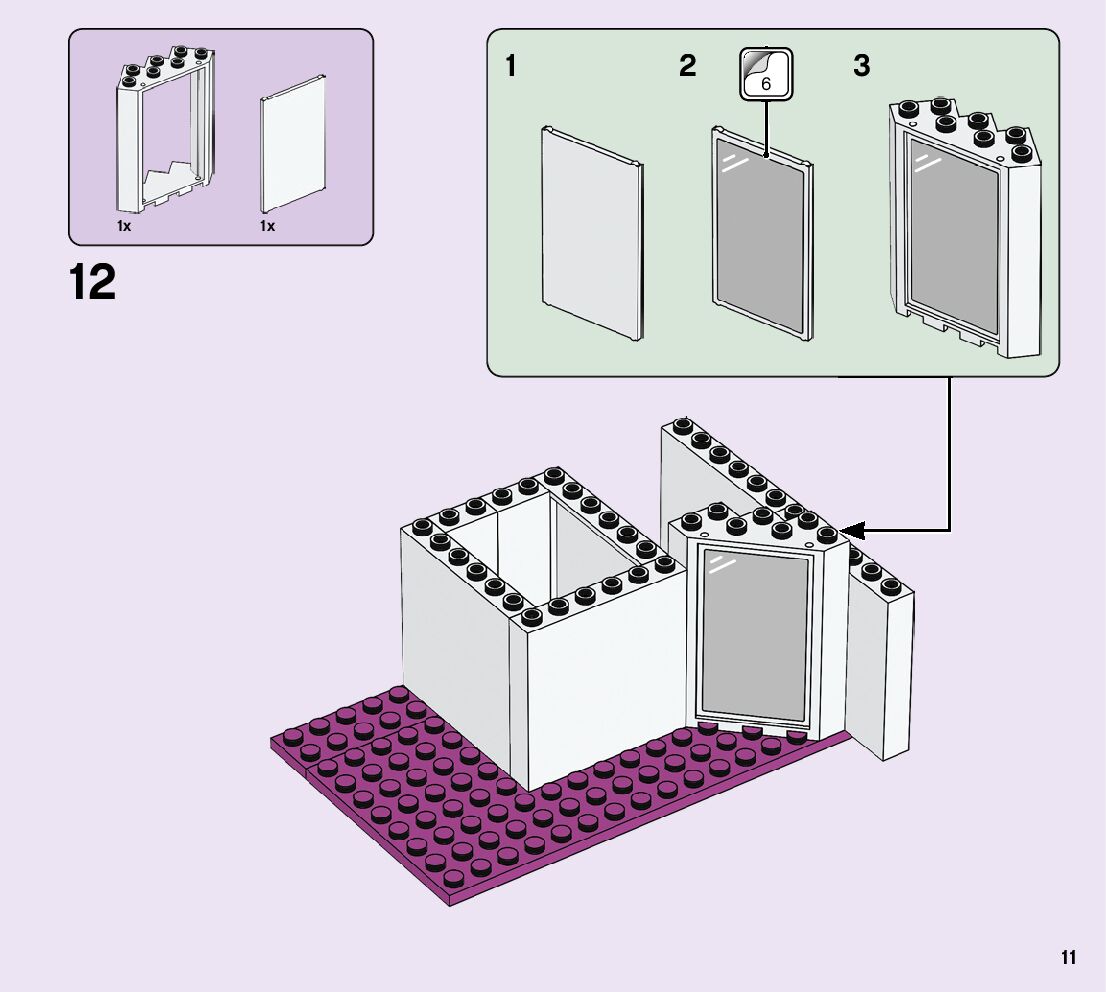 1x 1x

12

1 2 6 3

11