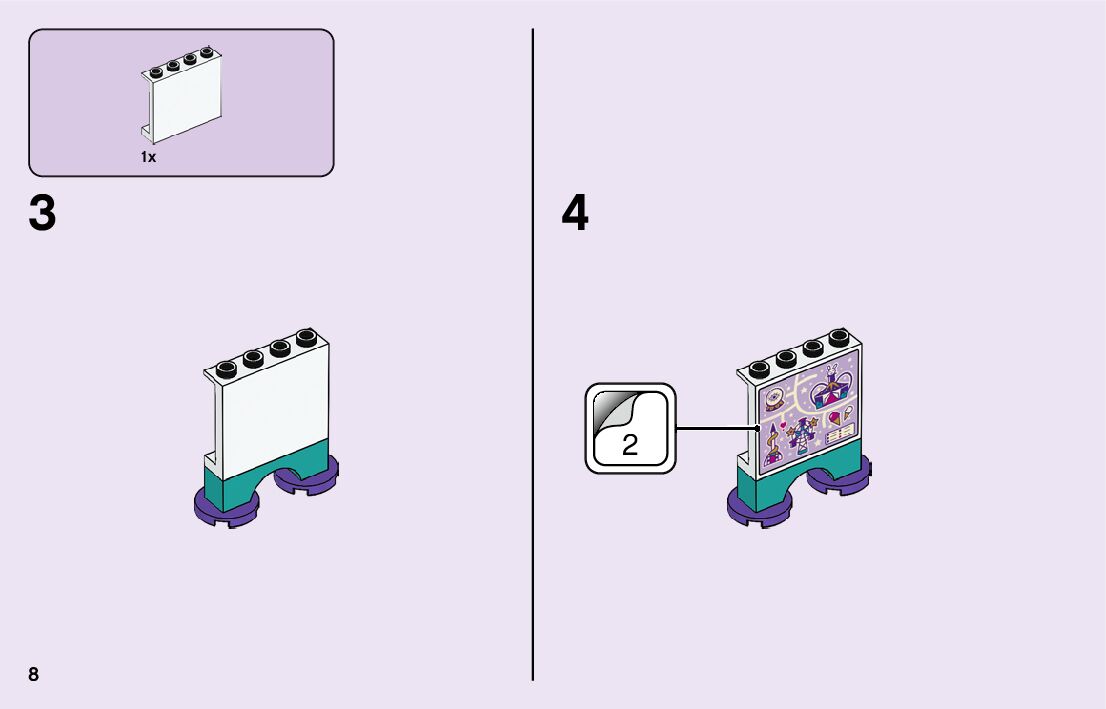 1x

3

4

2

8