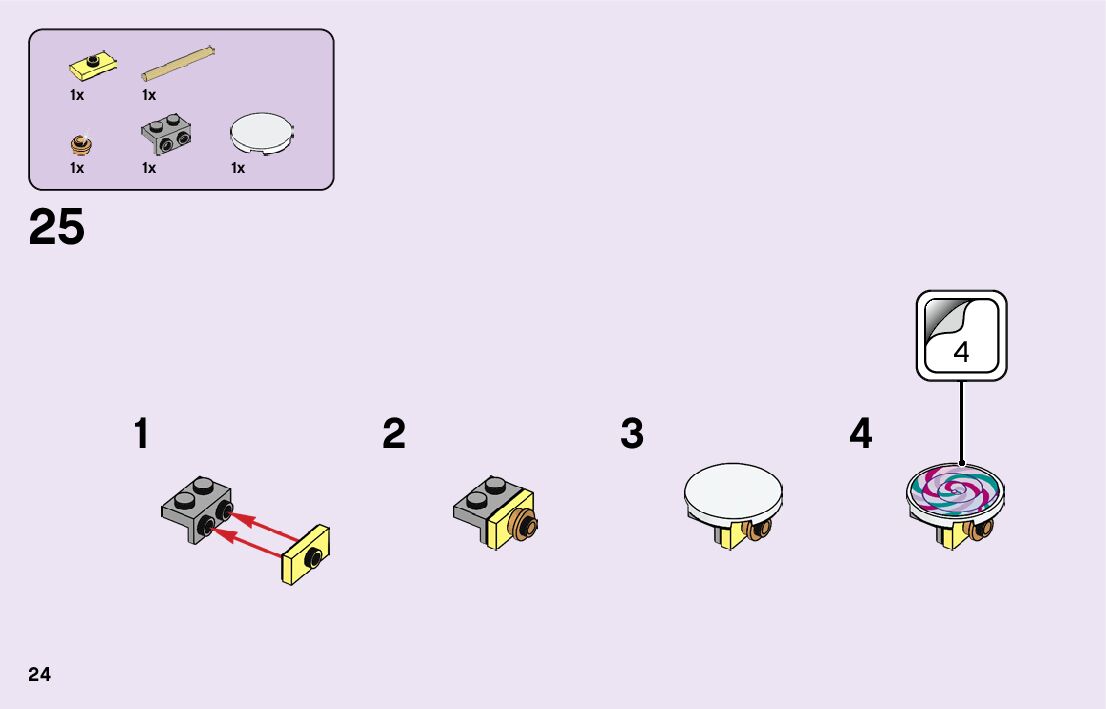 1x 1x
1x 1x 1x

25

4

1 2 3 4

24