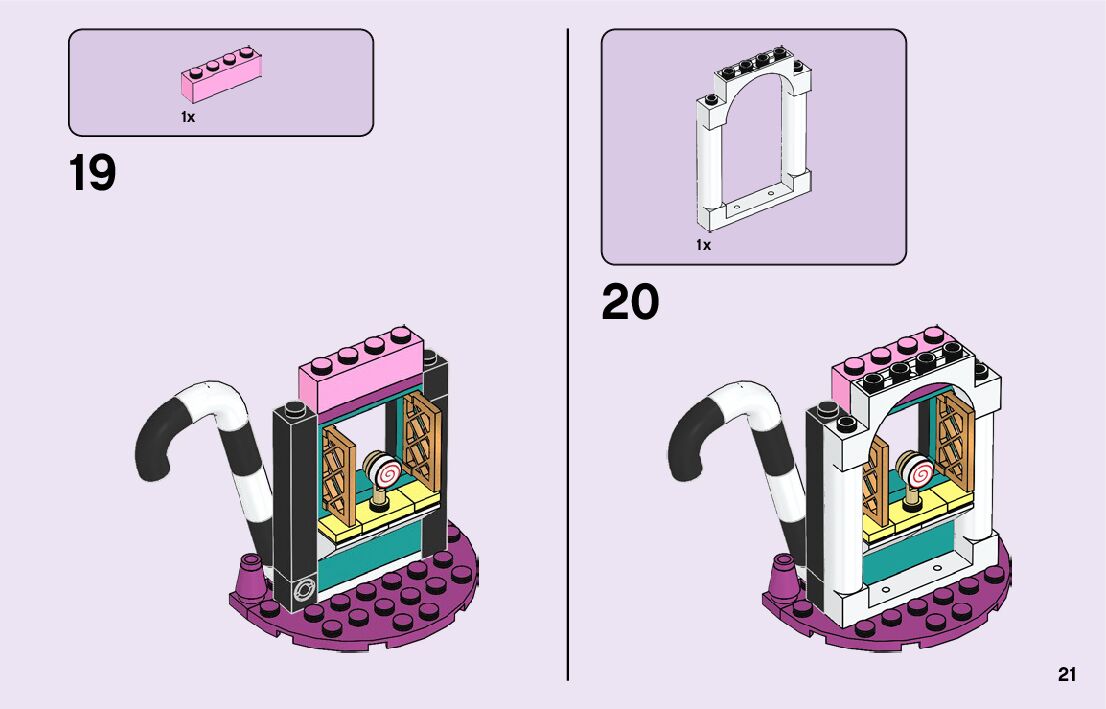 1x

19

1x

20

21