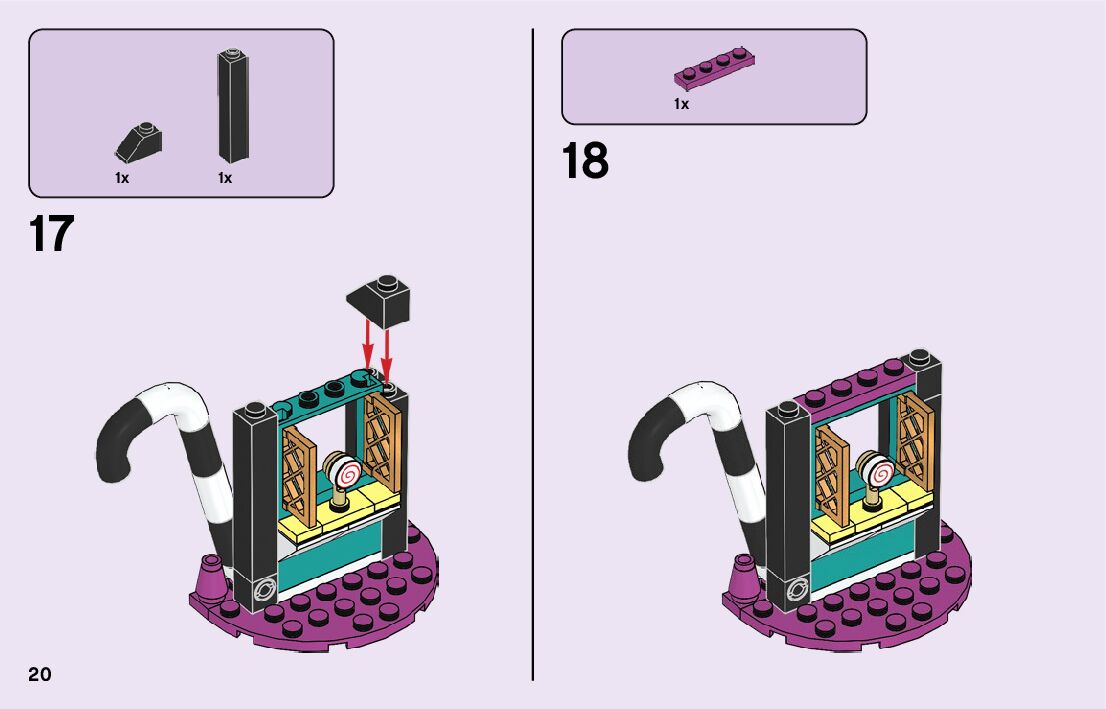 1x 1x

17

1x

18

20