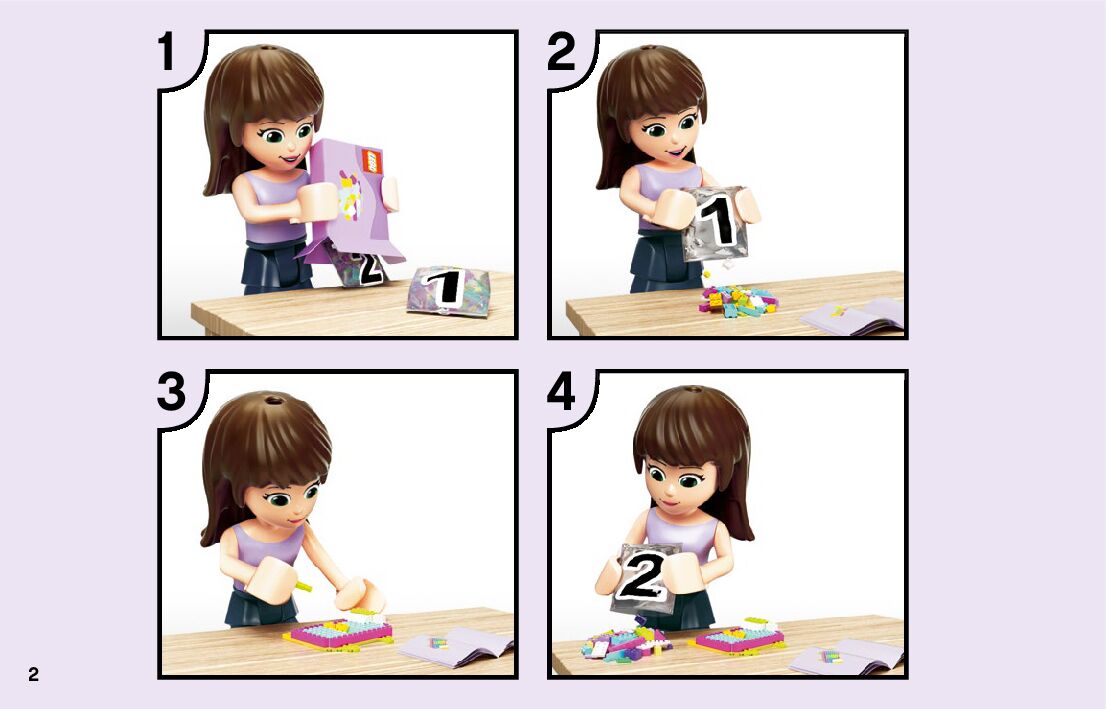 1

2

1

2

1

3

4

2

2