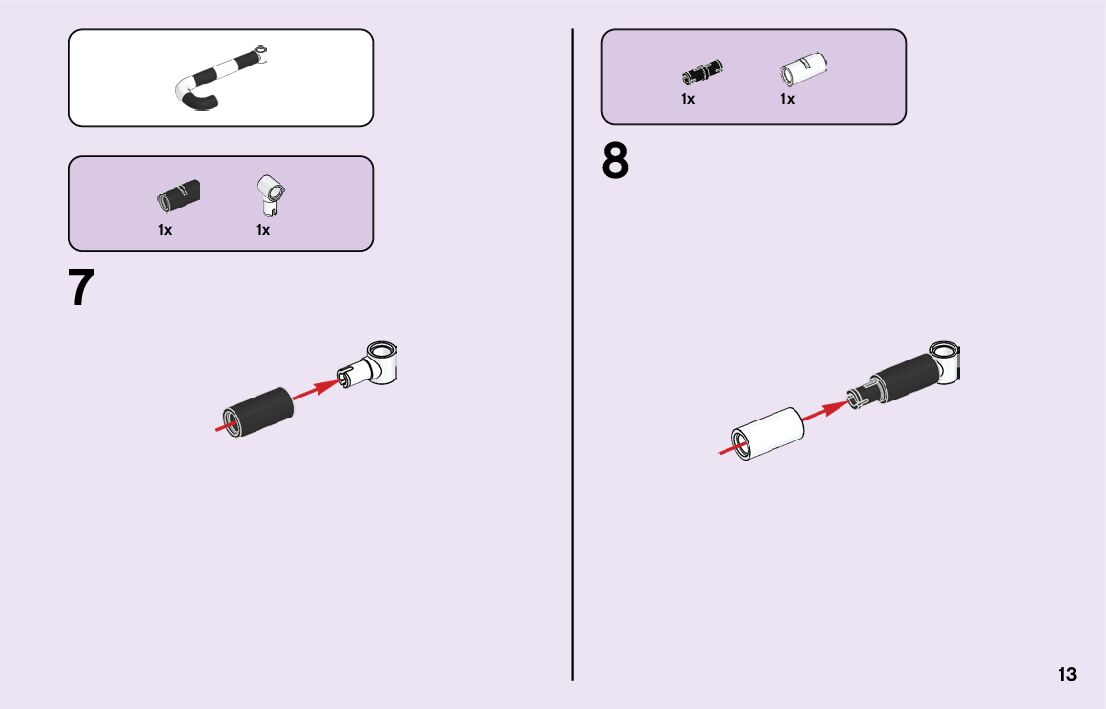 1x 1x

7

1x 1x

8

13