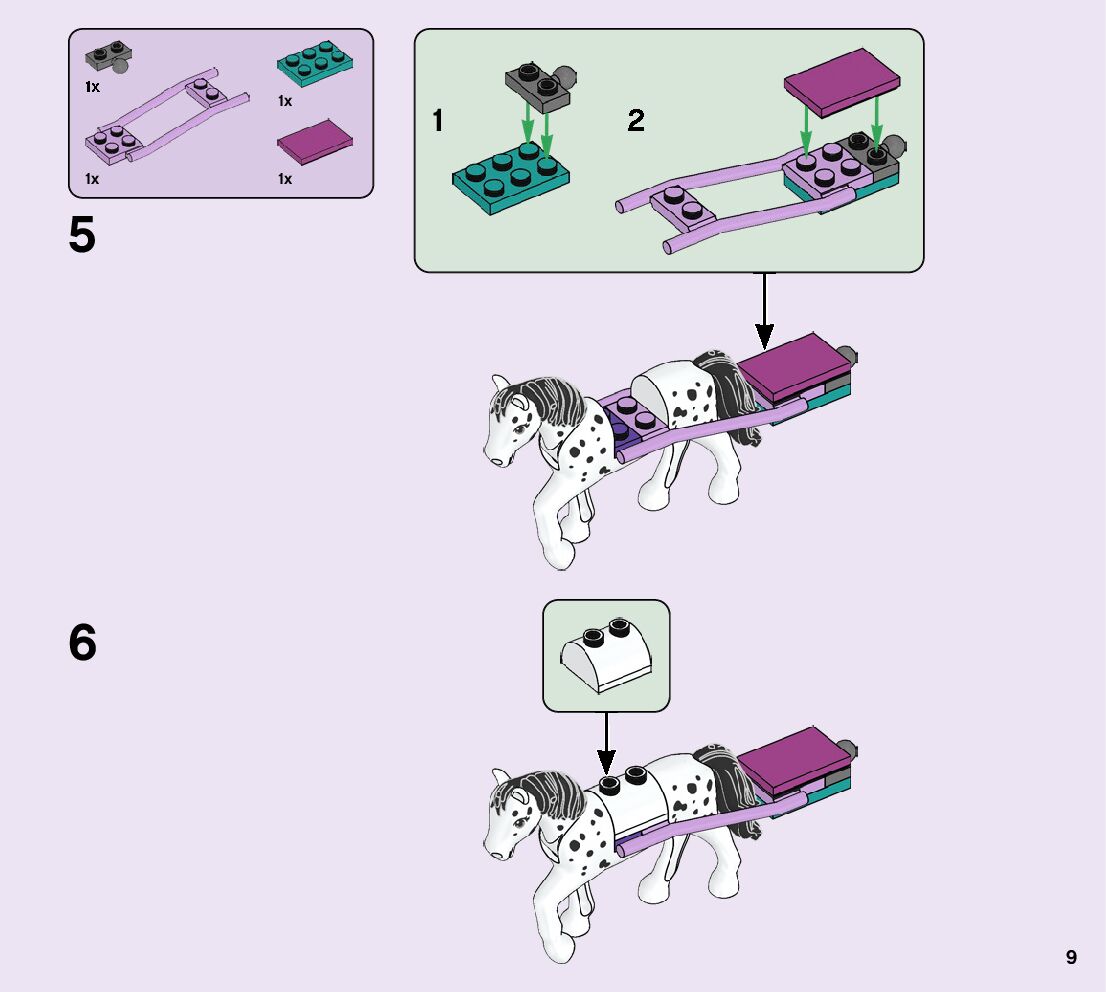 1x
1x
1x
1x

5

1
2

6

9