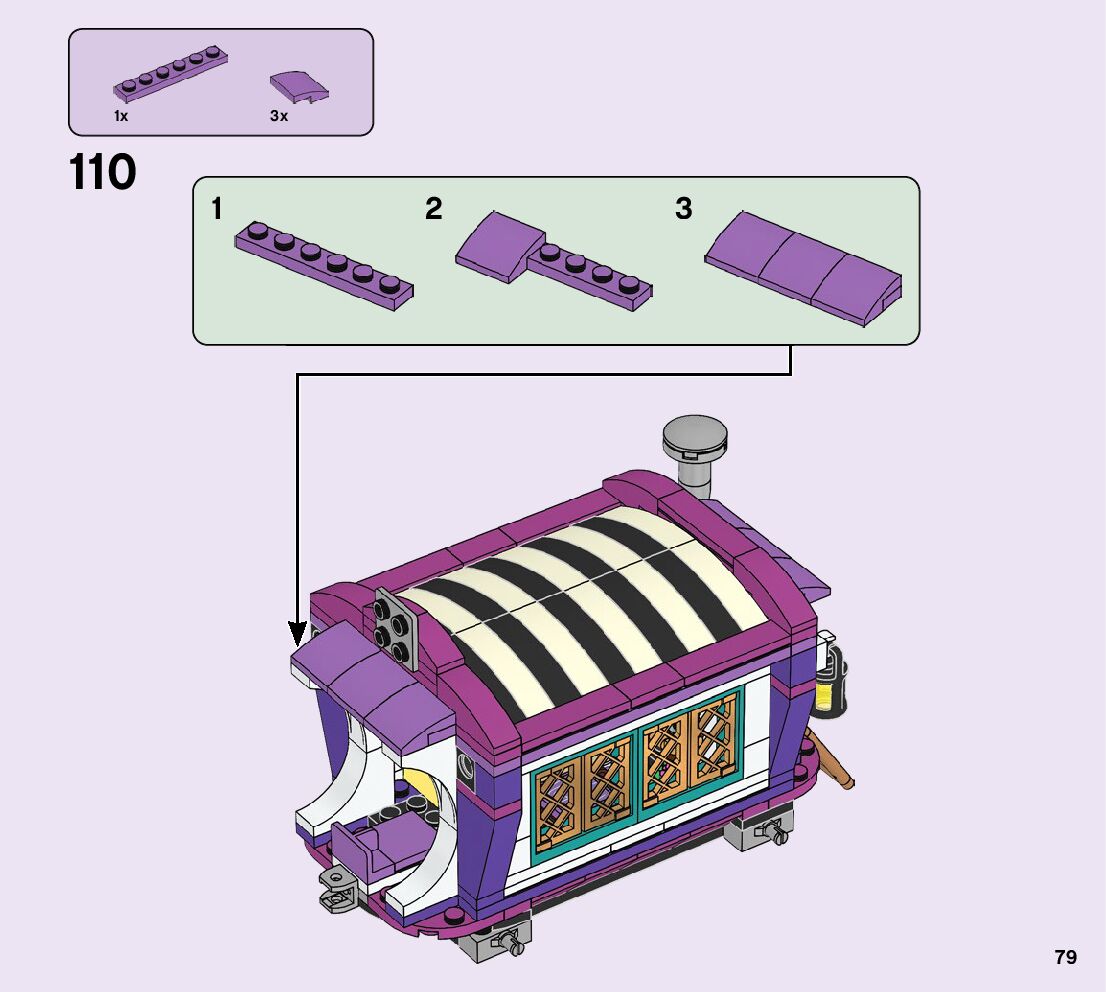 1x 3x

110

1 2 3

79