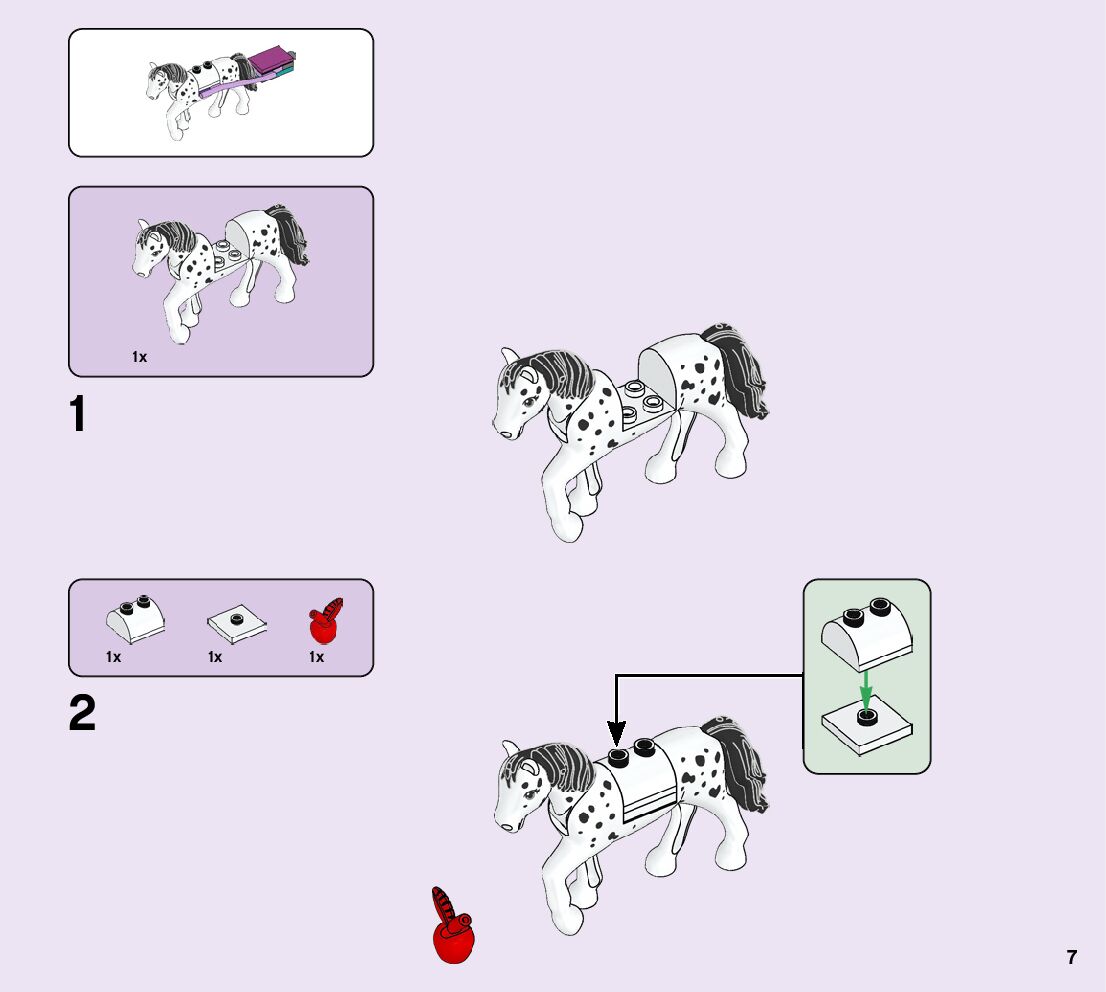 1x

1

1x 1x 1x

2

7