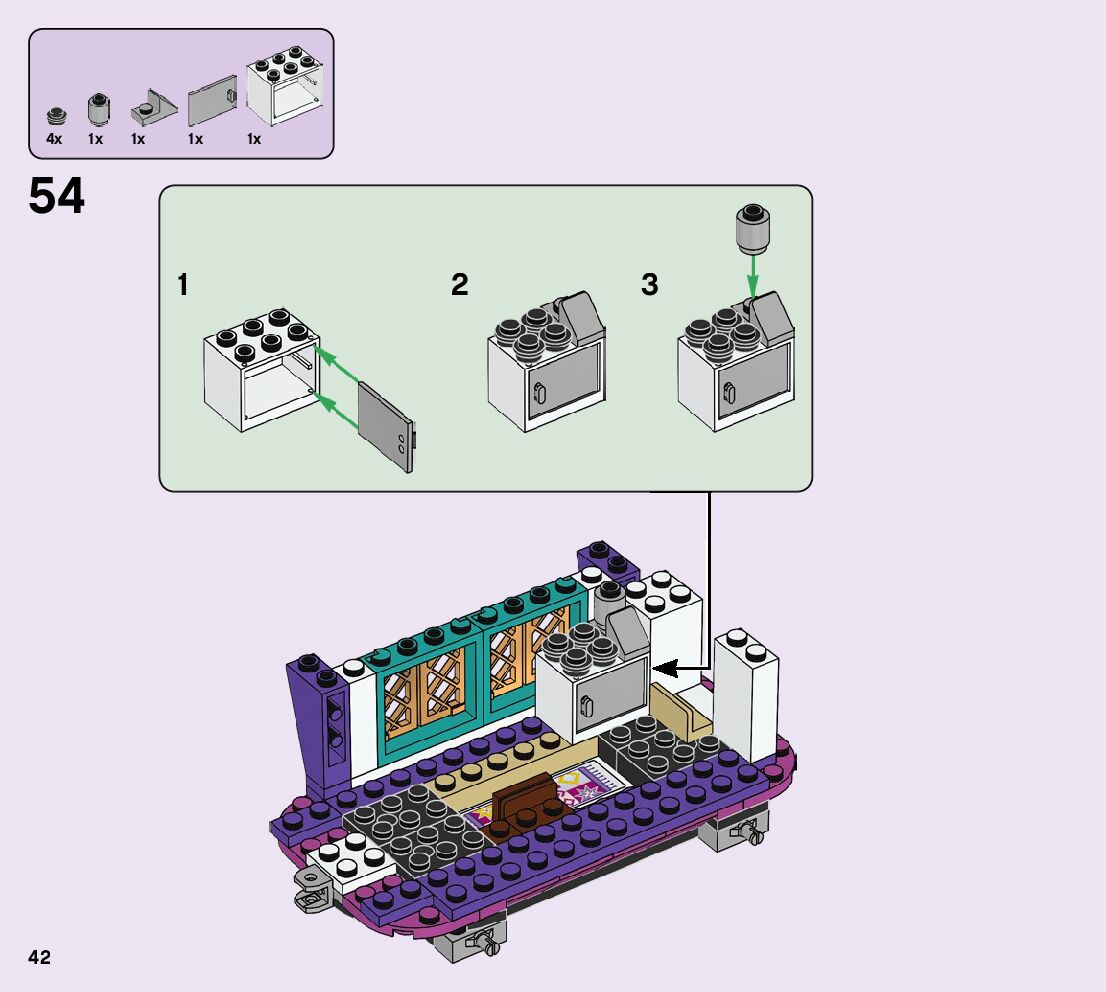 4x 1x 1x 1x 1x

54

1

2

3

42