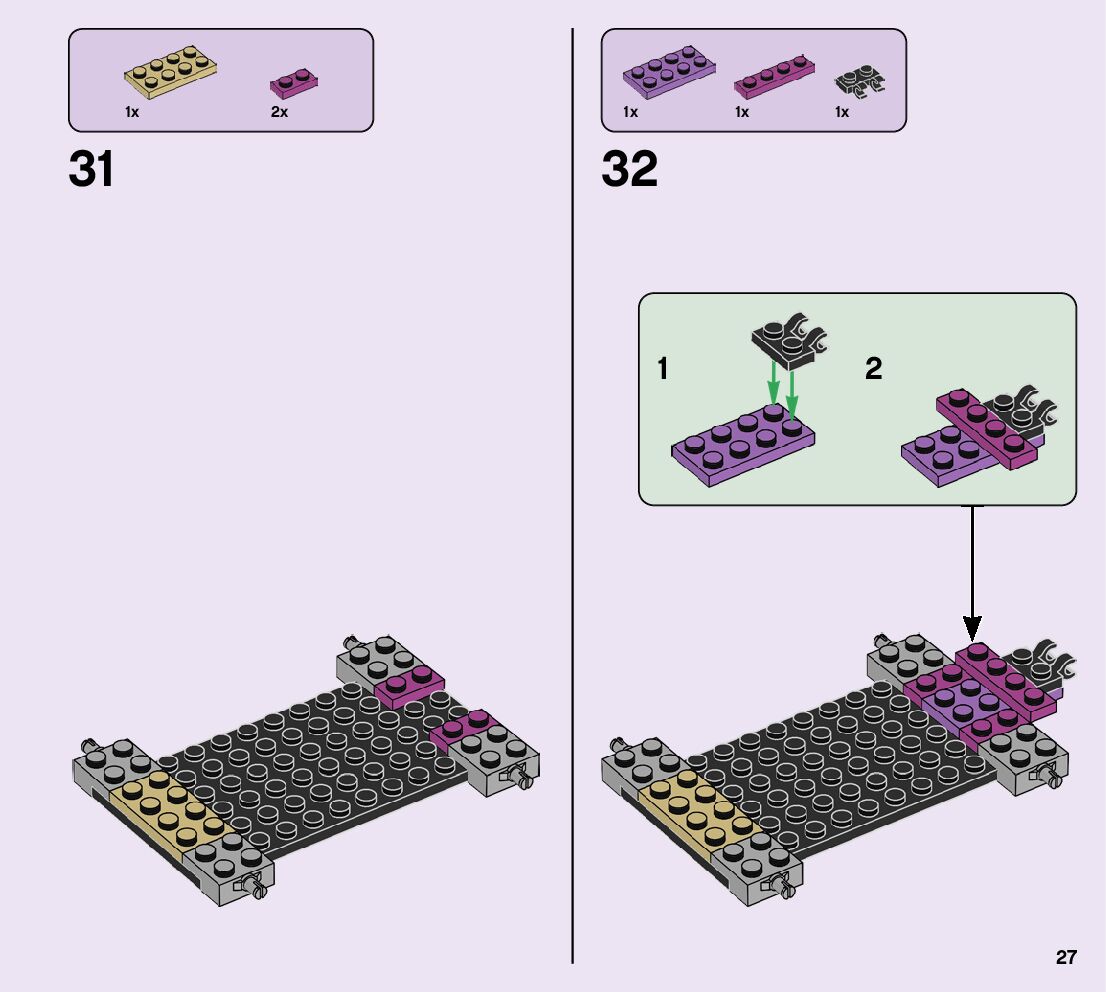 1x 2x

31

1x 1x 1x

32

1

2

27