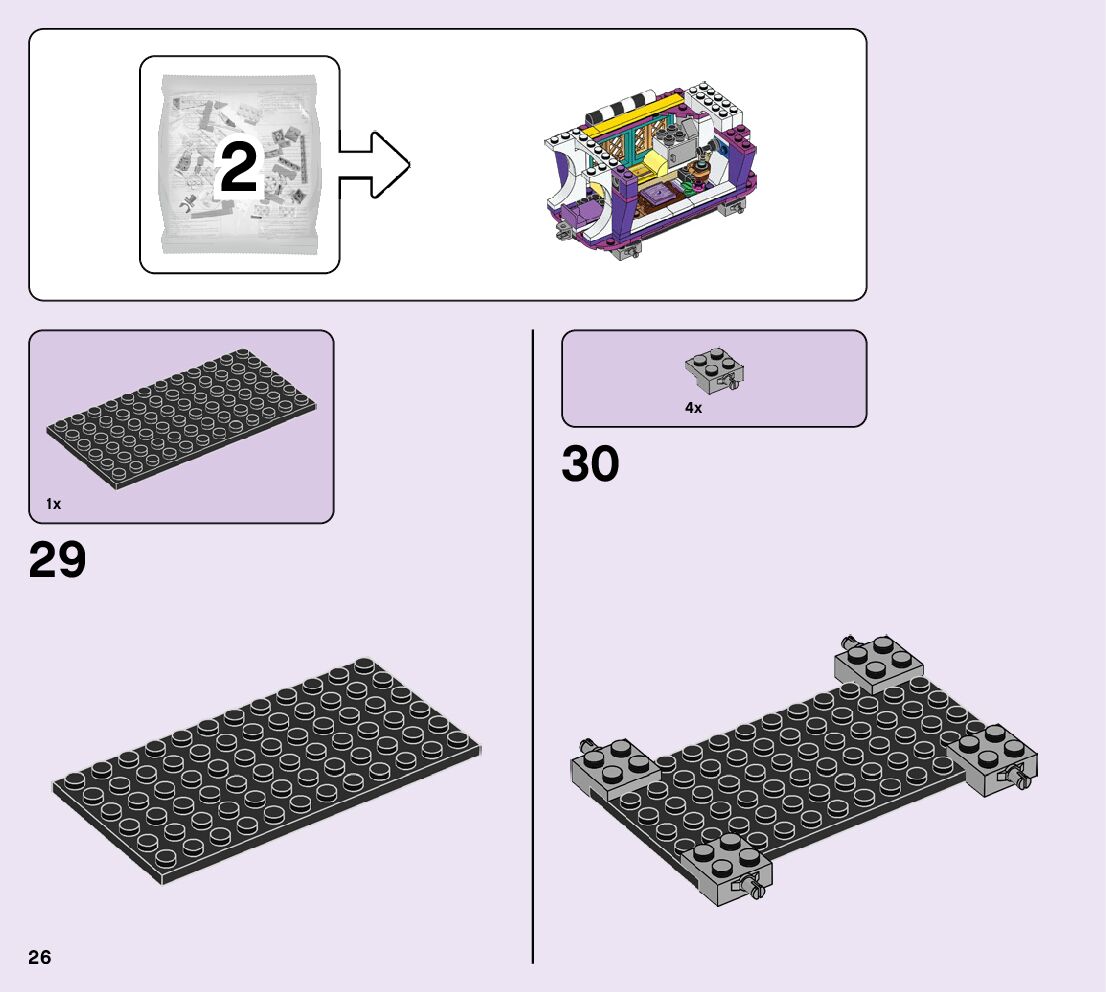 2

1x

29

4x

30

26