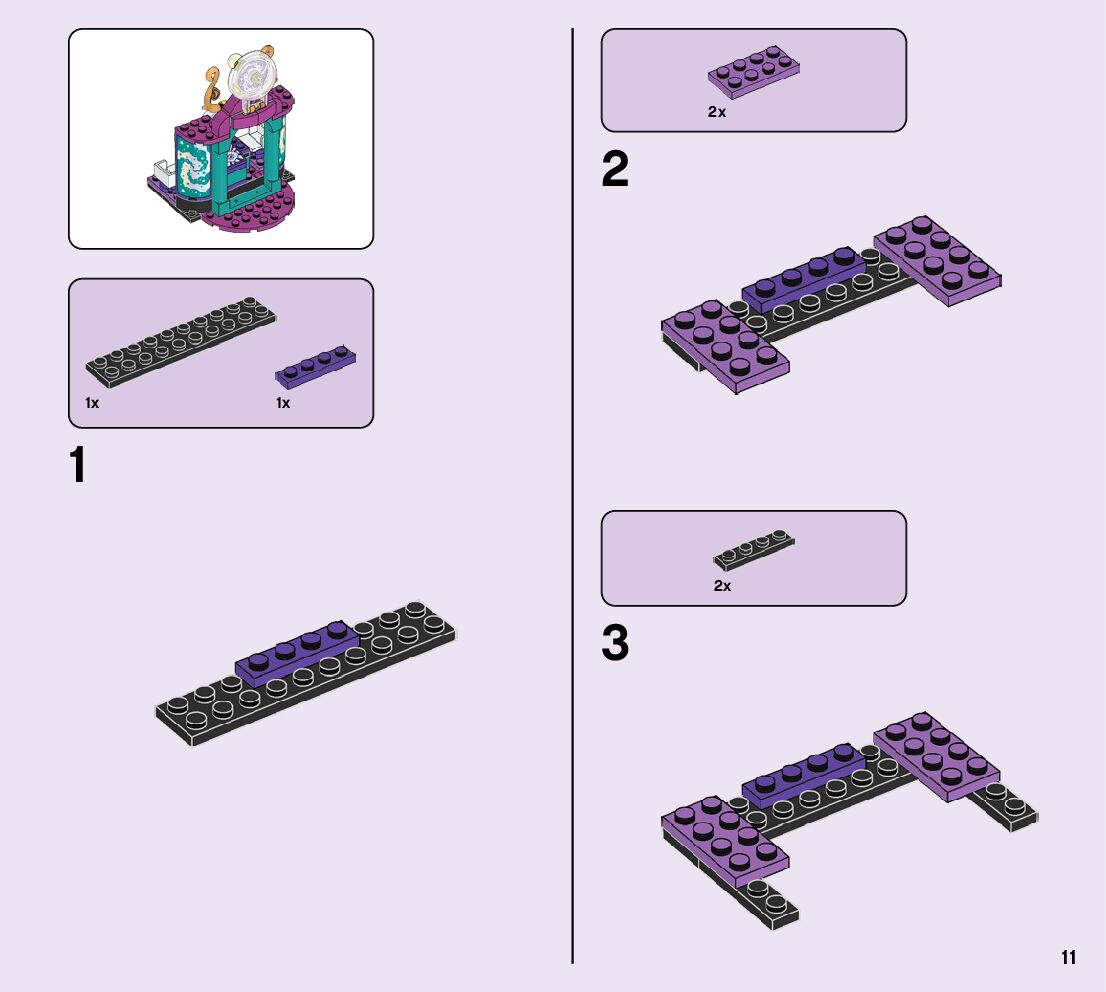 1x

1x

1

2x

2

2x

3

11