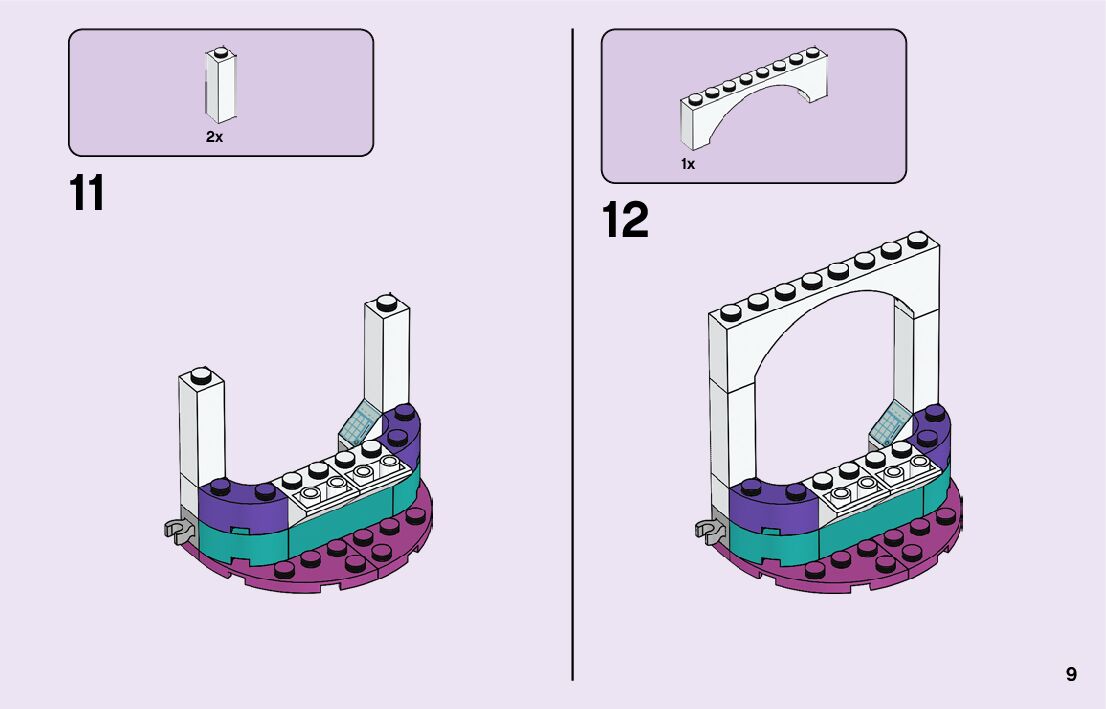 2x

11

1x

12

9